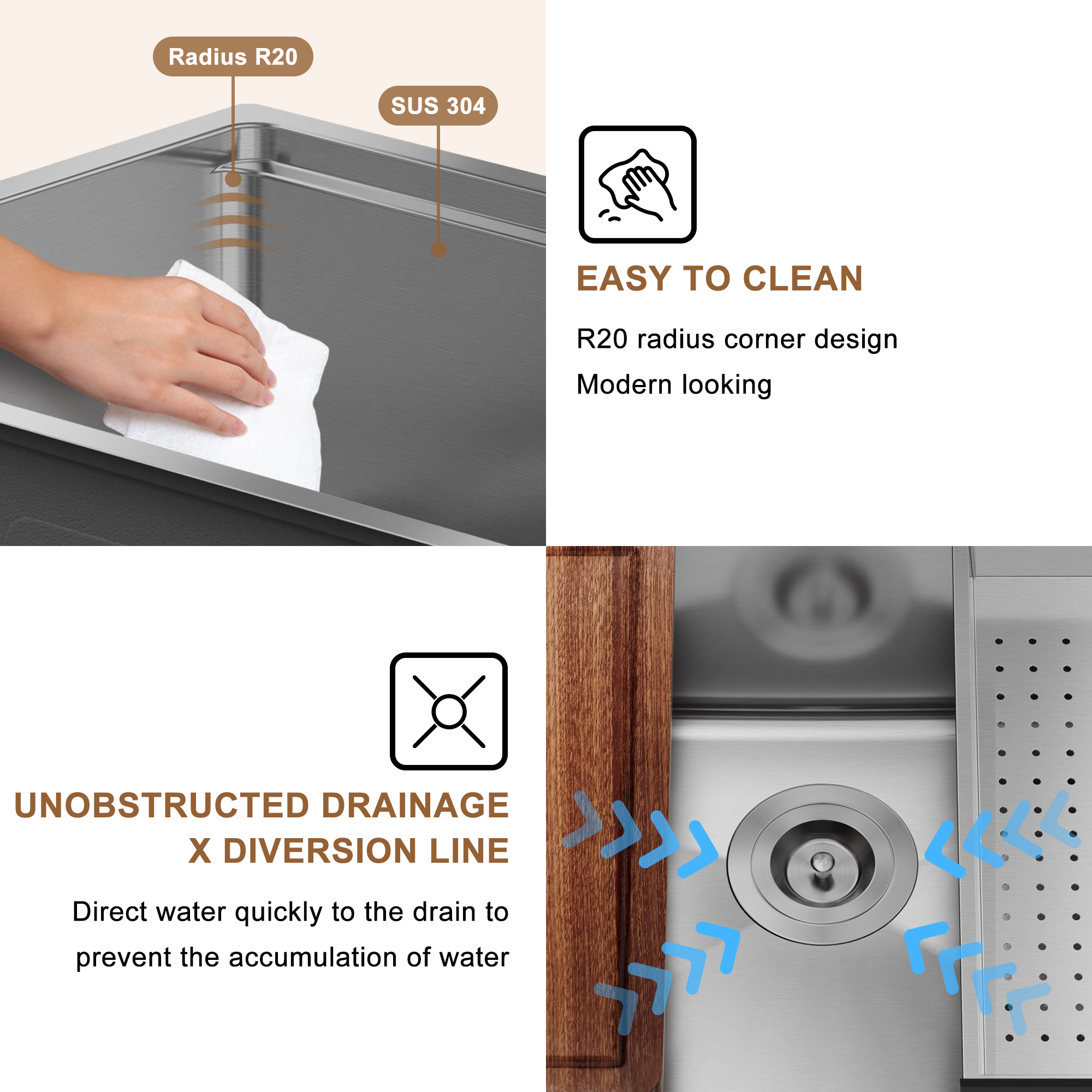 Radius R20

SUS 304

EASY TO CLEAN

R20 radius corner design

Modern looking

UNOBSTRUCTED DRAINAGE
X DIVERSION LINE

Direct water quickly to the drain to prevent the accumulation of water