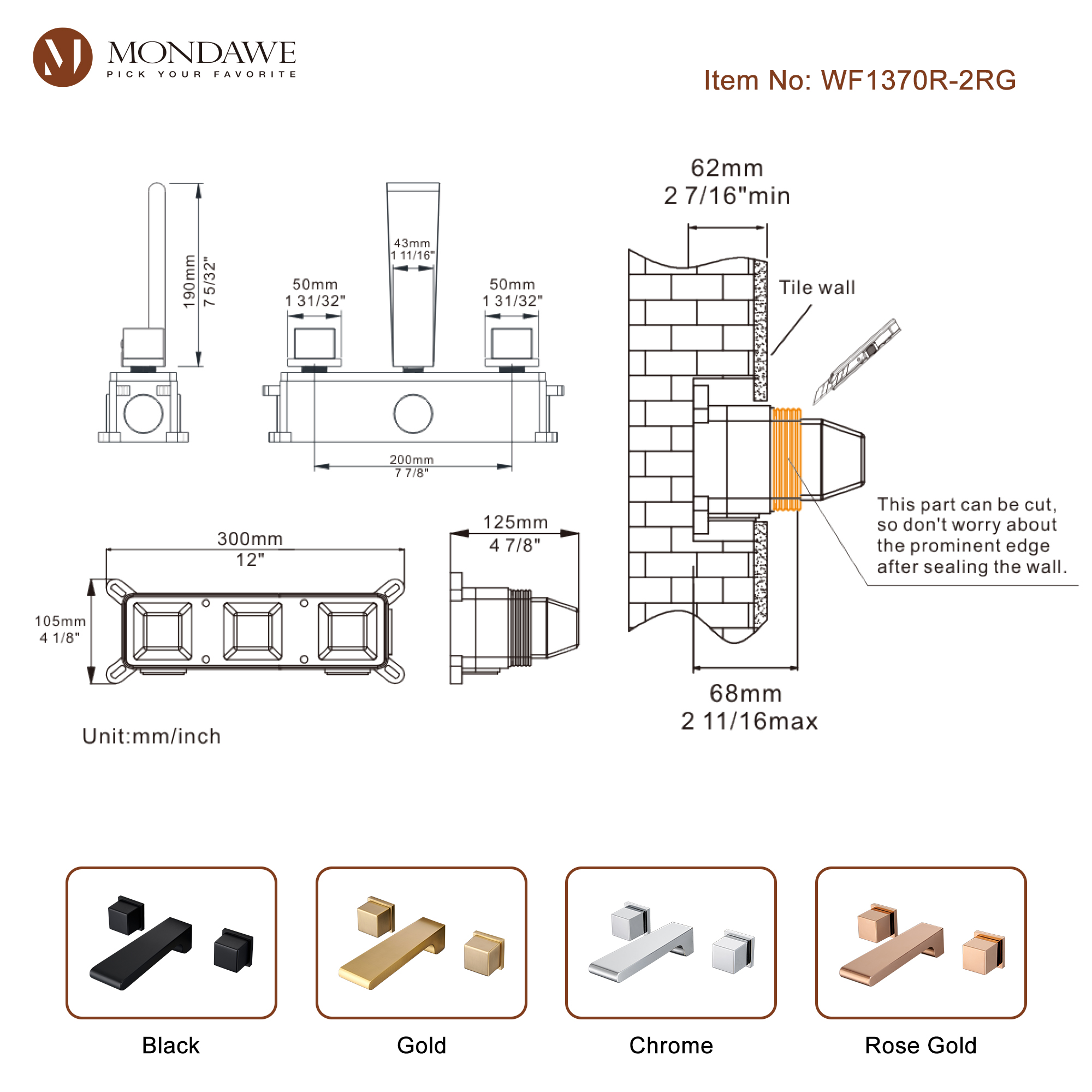 MONDAWE
PICK YOUR FAVORITE

Item No: WF1370R-2RG

190mm
7 5/32"

43mm
1 11/16"

50mm
1 31/32"

50mm
1 31/32"

200mm
7 7/8"

62mm
2 7/16"min

Tile wall

This part can be cut, so don't worry about the prominent edge after sealing the wall.

300mm
12"

105mm
4 1/8"

125mm
4 7/8"

68mm
2 11/16max

Unit:mm/inch

Black

Gold

Chrome

Rose Gold