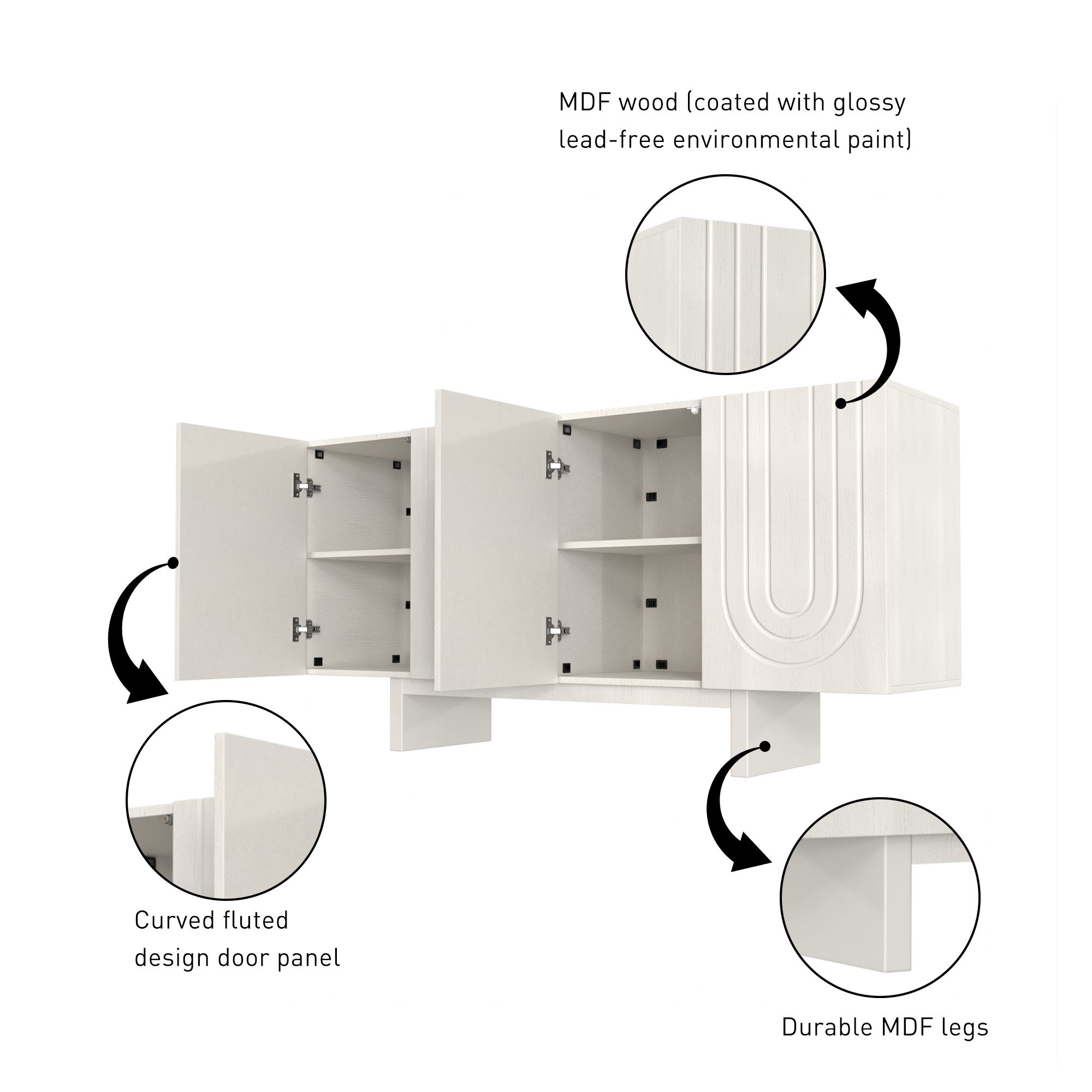 MDF wood (coated with glossy lead-free environmental paint)

Curved fluted design door panel

Durable MDF legs