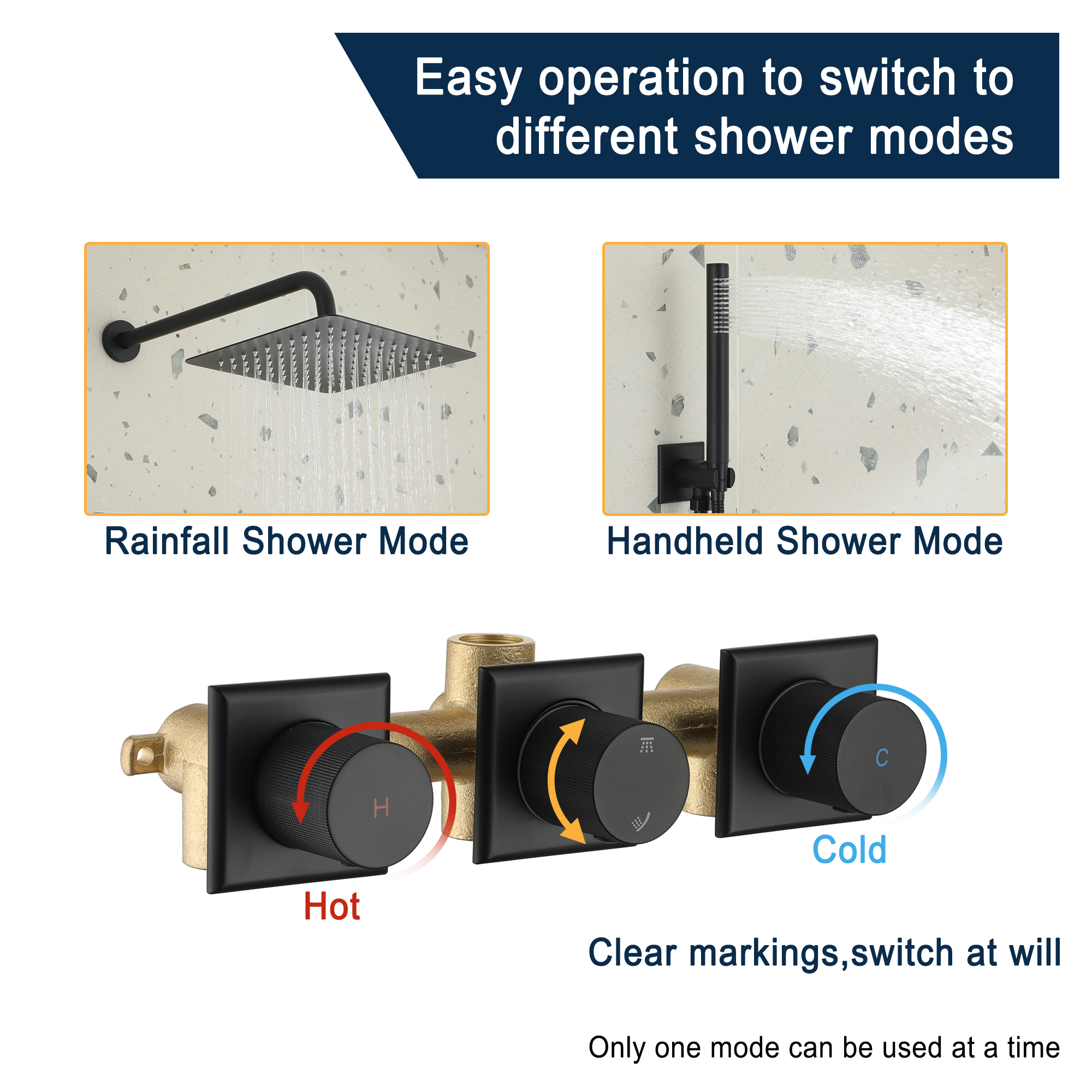 Easy operation to switch to different shower modes

Rainfall Shower Mode

Handheld Shower Mode

H

C

Hot

Cold

Clear markings,switch at will

Only one mode can be used at a time