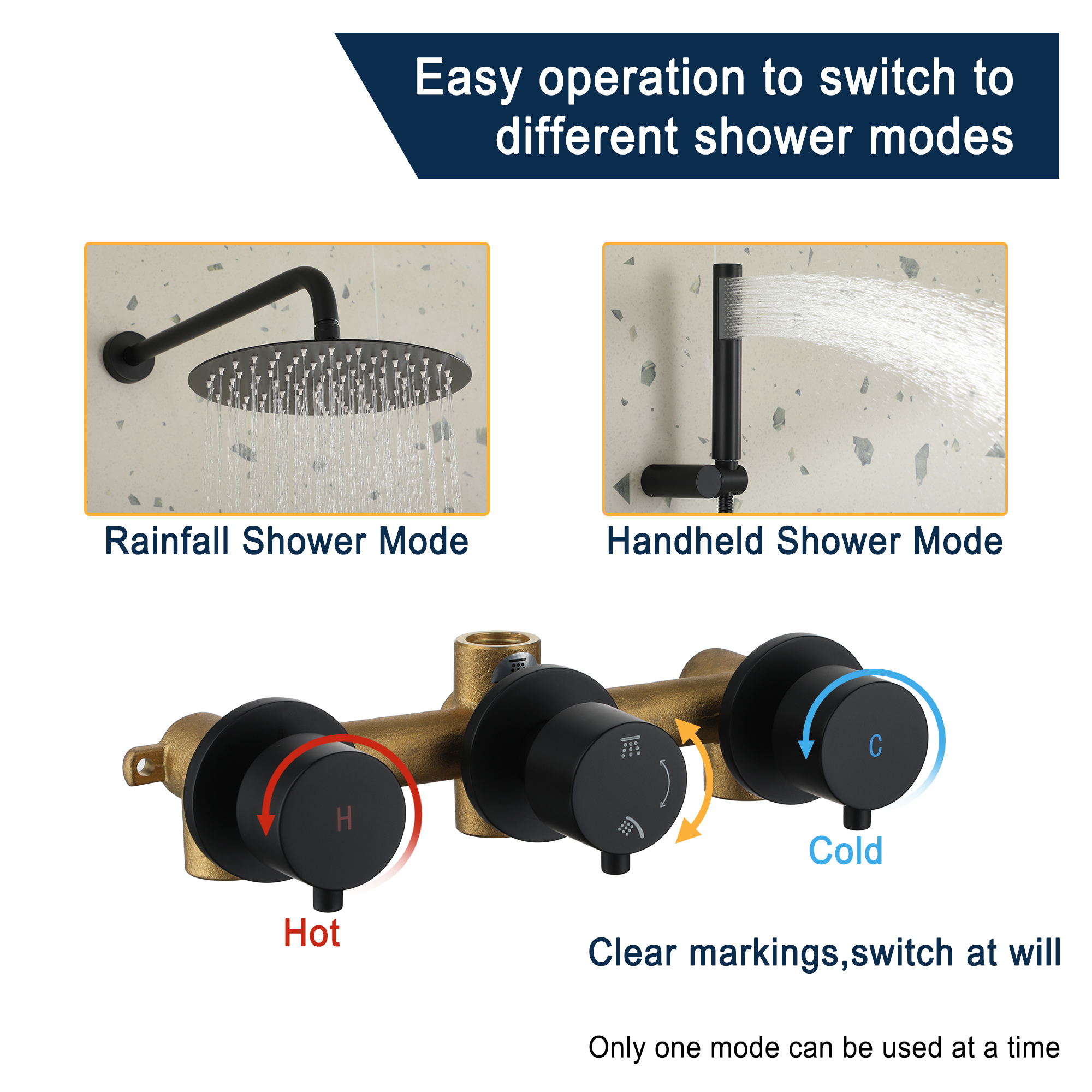 Easy operation to switch to different shower modes

Rainfall Shower Mode

Handheld Shower Mode

H

C

Cold

Hot

Clear markings,switch at will

Only one mode can be used at a time