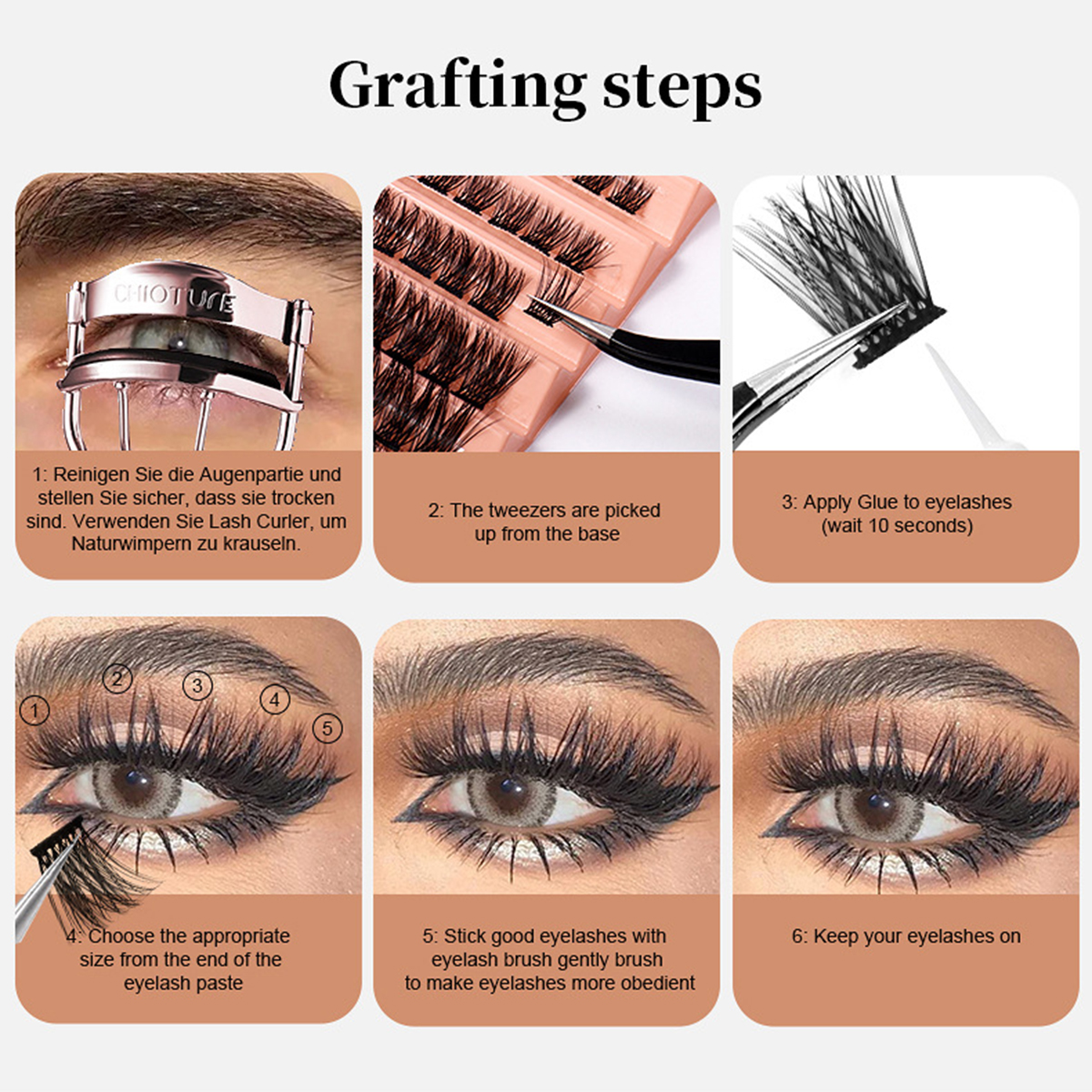 Grafting steps

CHIOTURE

1: Reinigen Sie die Augenpartie und stellen Sie sicher, dass sie trocken sind. Verwenden Sie Lash Curler, um Naturwimpern zu krauseln.

2: The tweezers are picked up from the base

3: Apply Glue to eyelashes (wait 10 seconds)

1
2
3
4
5

4: Choose the appropriate size from the end of the eyelash paste

5: Stick good eyelashes with eyelash brush gently brush to make eyelashes more obedient

6: Keep your eyelashes on