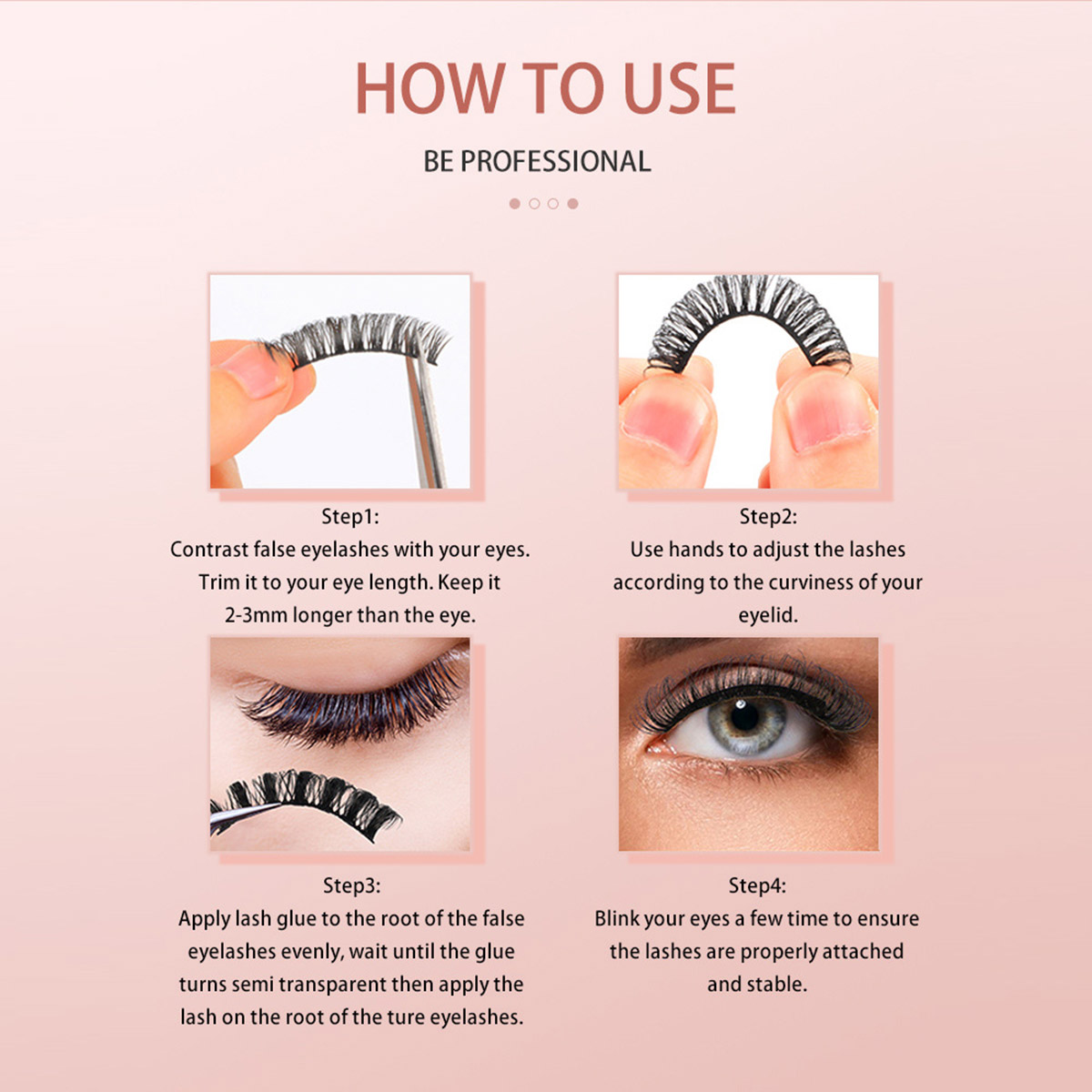 HOW TO USE

BE PROFESSIONAL

Step1:
Contrast false eyelashes with your eyes. Trim it to your eye length. Keep it 2-3mm longer than the eye.

Step2:
Use hands to adjust the lashes according to the curviness of your eyelid.

Step3:
Apply lash glue to the root of the false eyelashes evenly, wait until the glue turns semi transparent then apply the lash on the root of the ture eyelashes.

Step4:
Blink your eyes a few time to ensure the lashes are properly attached and stable.