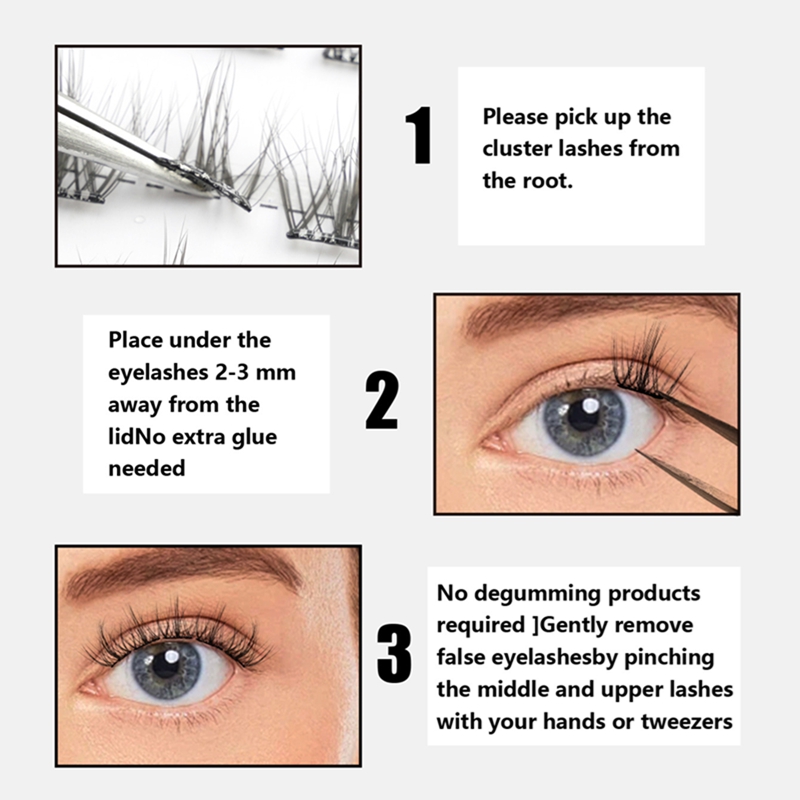 1

Please pick up the cluster lashes from the root.

Place under the eyelashes 2-3 mm away from the lidNo extra glue needed

2

3

No degumming products required ]Gently remove false eyelashesby pinching the middle and upper lashes with your hands or tweezers