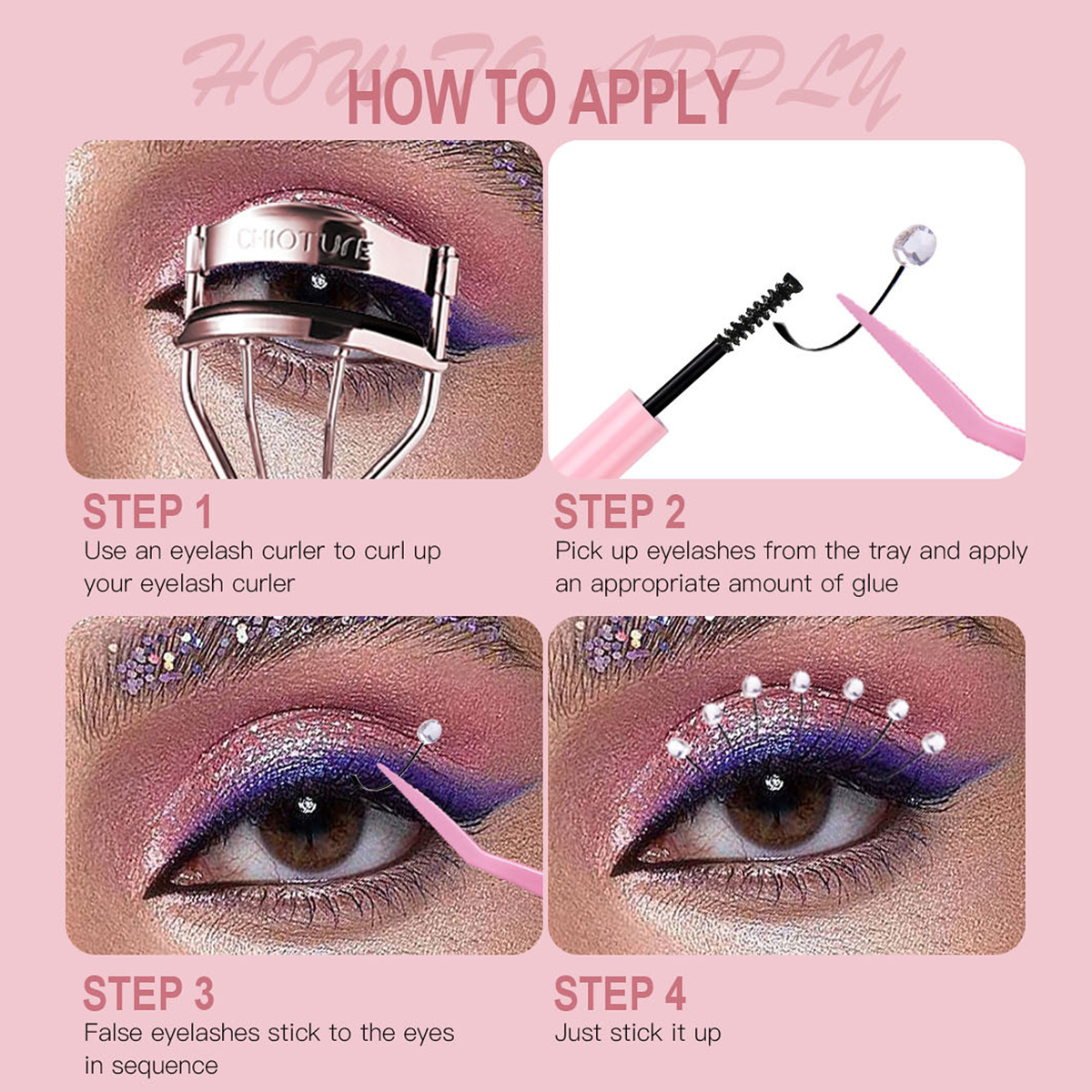 HOW TO APPLY

HOW TO APPLY

CHIOTURE

STEP 1
Use an eyelash curler to curl up your eyelash curler

STEP 2
Pick up eyelashes from the tray and apply an appropriate amount of glue

STEP 3
False eyelashes stick to the eyes in sequence

STEP 4
Just stick it up