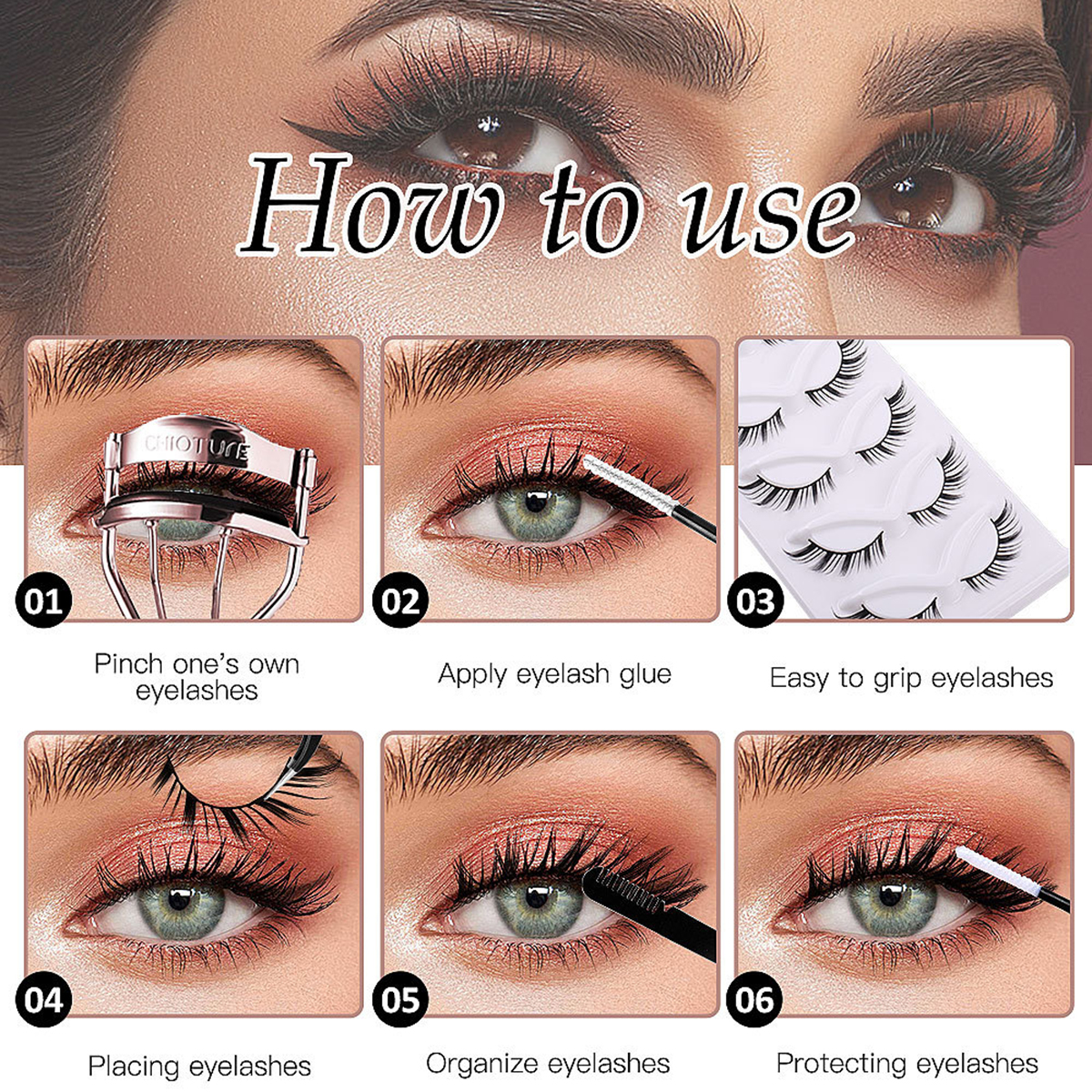 How to use

CHIOTURE

01

Pinch one's own eyelashes

02

Apply eyelash glue

03

Easy to grip eyelashes

04

Placing eyelashes

05

Organize eyelashes

06

Protecting eyelashes