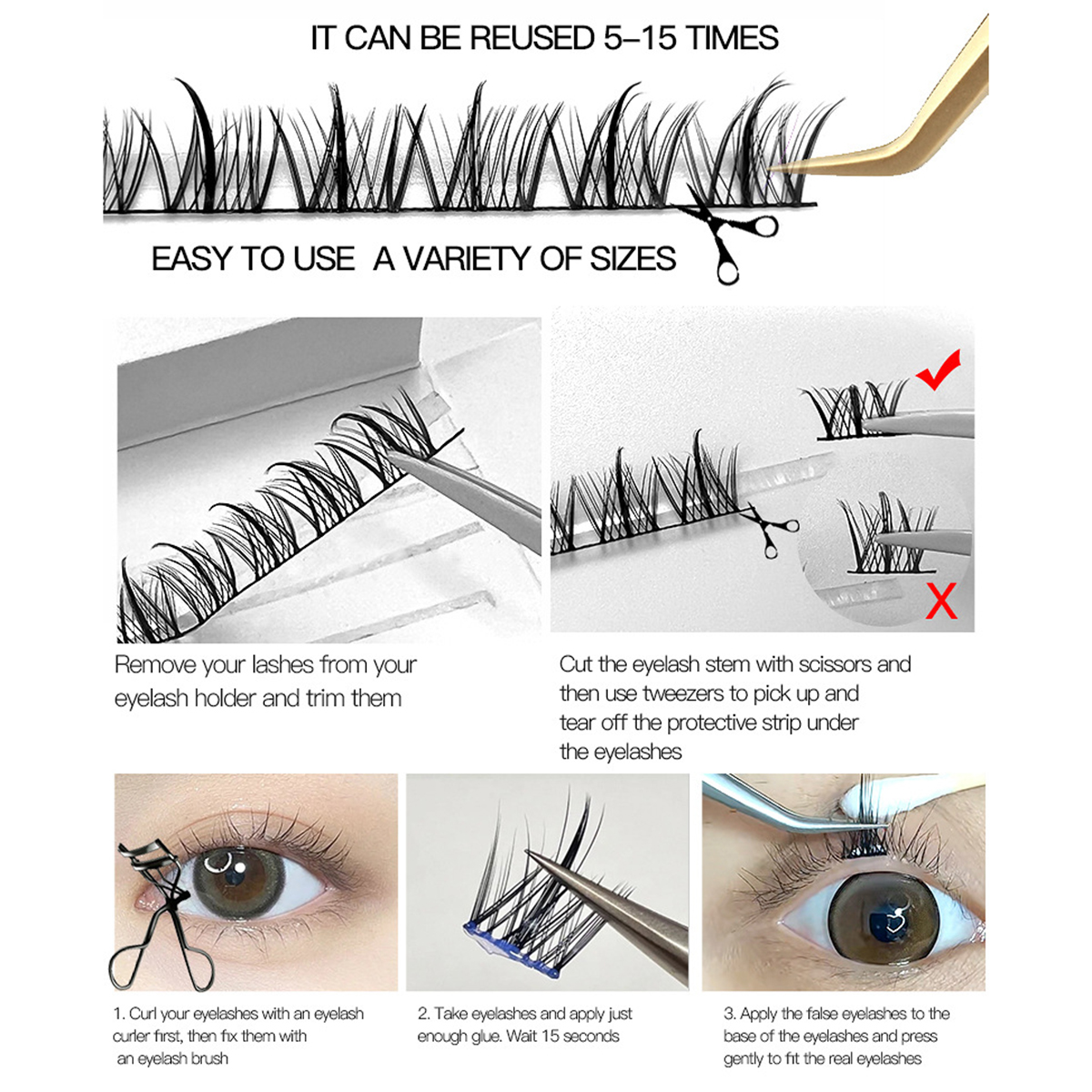 IT CAN BE REUSED 5–15 TIMES

EASY TO USE A VARIETY OF SIZES

Remove your lashes from your eyelash holder and trim them

Cut the eyelash stem with scissors and then use tweezers to pick up and tear off the protective strip under the eyelashes

1. Curl your eyelashes with an eyelash curler first, then fix them with an eyelash brush

2. Take eyelashes and apply just enough glue. Wait 15 seconds

3. Apply the false eyelashes to the base of the eyelashes and press gently to fit the real eyelashes