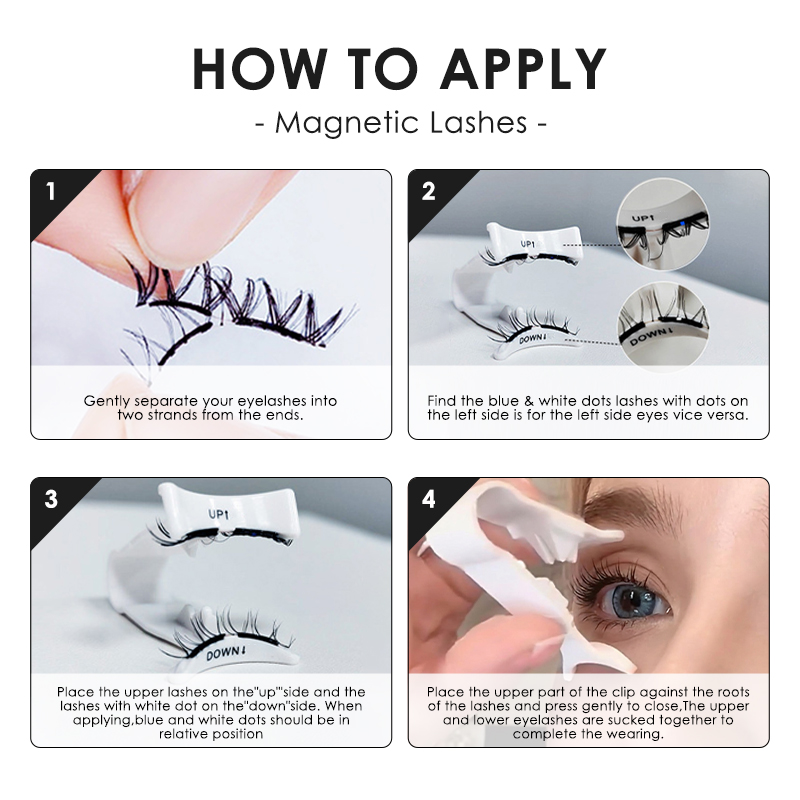 HOW TO APPLY
- Magnetic Lashes -

1

Gently separate your eyelashes into two strands from the ends.

2

UP↑

DOWN↓

UP↑

DOWN↓

Find the blue & white dots lashes with dots on the left side is for the left side eyes vice versa.

3

UP↑

DOWN↓

Place the upper lashes on the"up"side and the lashes with white dot on the"down"side. When applying,blue and white dots should be in relative position

4

Place the upper part of the clip against the roots of the lashes and press gently to close,The upper and lower eyelashes are sucked together to complete the wearing.