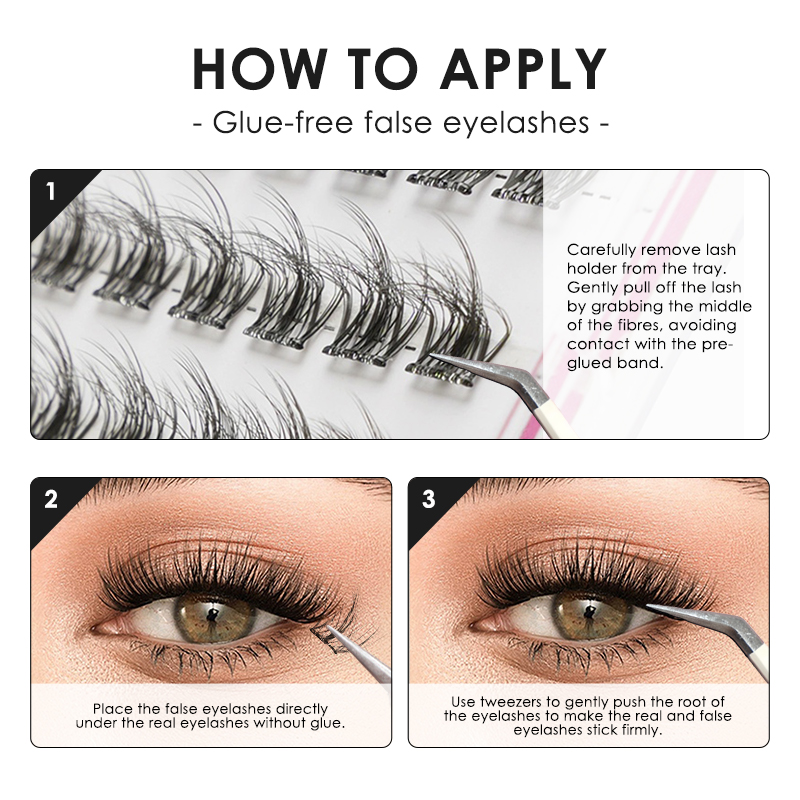 HOW TO APPLY
- Glue-free false eyelashes -

1

Carefully remove lash holder from the tray. Gently pull off the lash by grabbing the middle of the fibres, avoiding contact with the pre-glued band.

2

Place the false eyelashes directly under the real eyelashes without glue.

3

Use tweezers to gently push the root of the eyelashes to make the real and false eyelashes stick firmly.