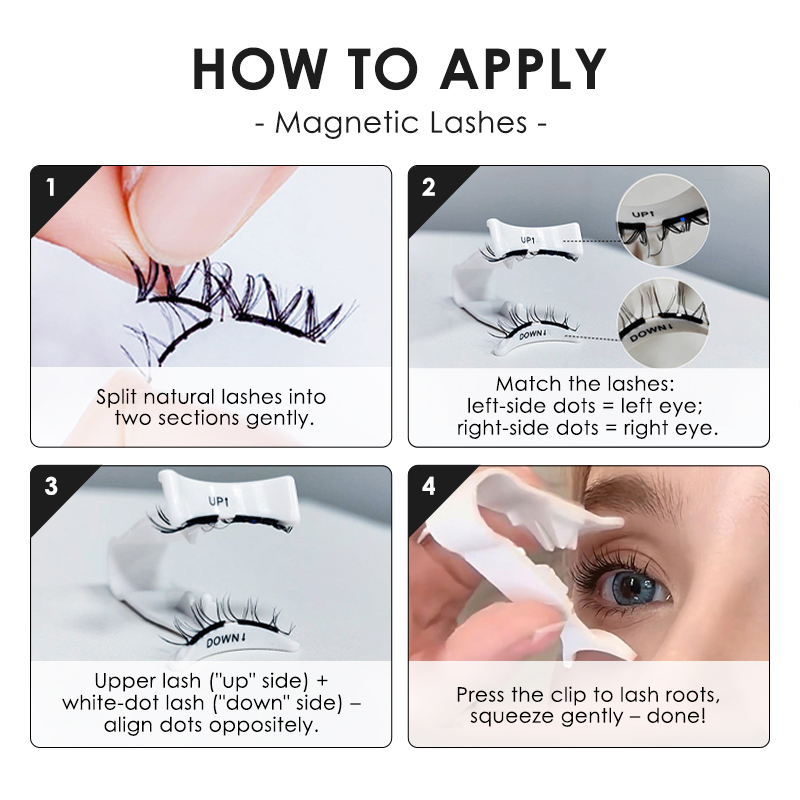 HOW TO APPLY
- Magnetic Lashes -

1
Split natural lashes into two sections gently.

2
UP↑
DOWN↓
UP↑
DOWN↓
Match the lashes: left-side dots = left eye; right-side dots = right eye.

3
UP↑
DOWN↓
Upper lash ("up" side) + white-dot lash ("down" side) – align dots oppositely.

4
Press the clip to lash roots, squeeze gently – done!