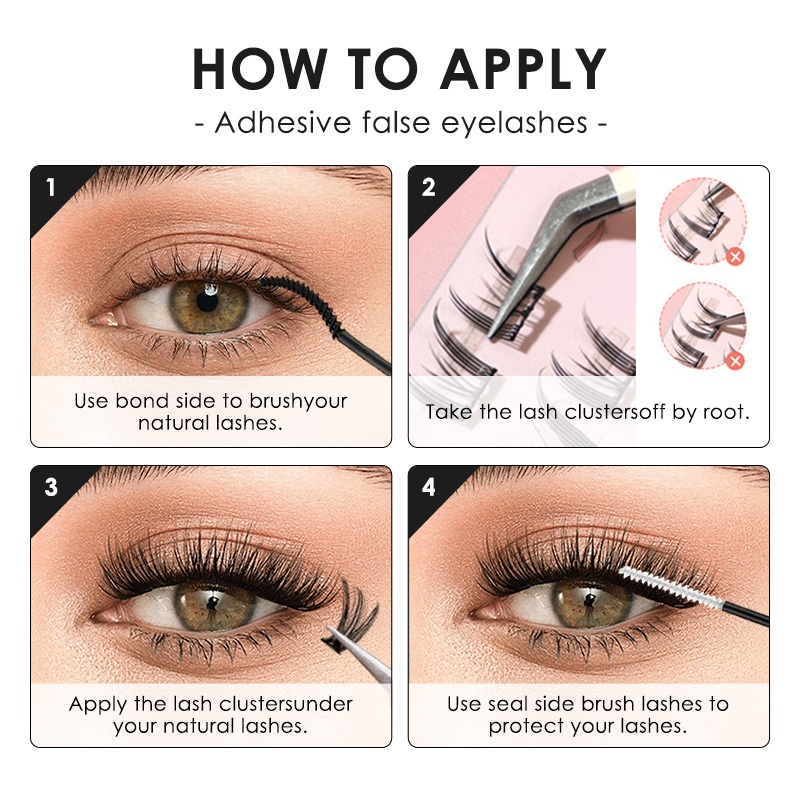 HOW TO APPLY
- Adhesive false eyelashes -

1
Use bond side to brushyour natural lashes.

2
Take the lash clustersoff by root.

3
Apply the lash clustersunder your natural lashes.

4
Use seal side brush lashes to protect your lashes.