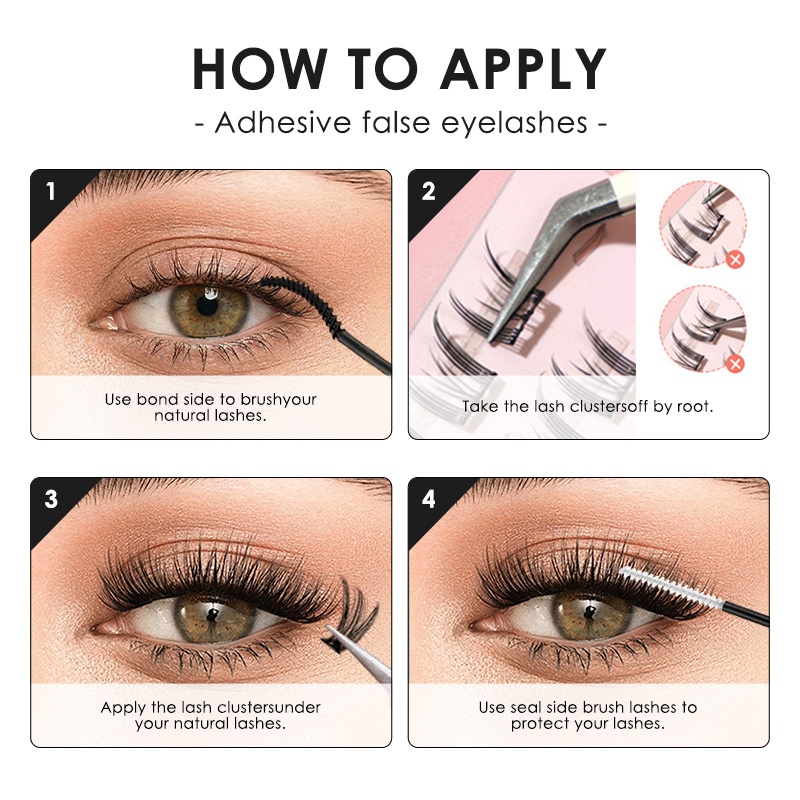 HOW TO APPLY

- Adhesive false eyelashes -

1

Use bond side to brushyour natural lashes.

2

Take the lash clustersoff by root.

3

Apply the lash clustersunder your natural lashes.

4

Use seal side brush lashes to protect your lashes.