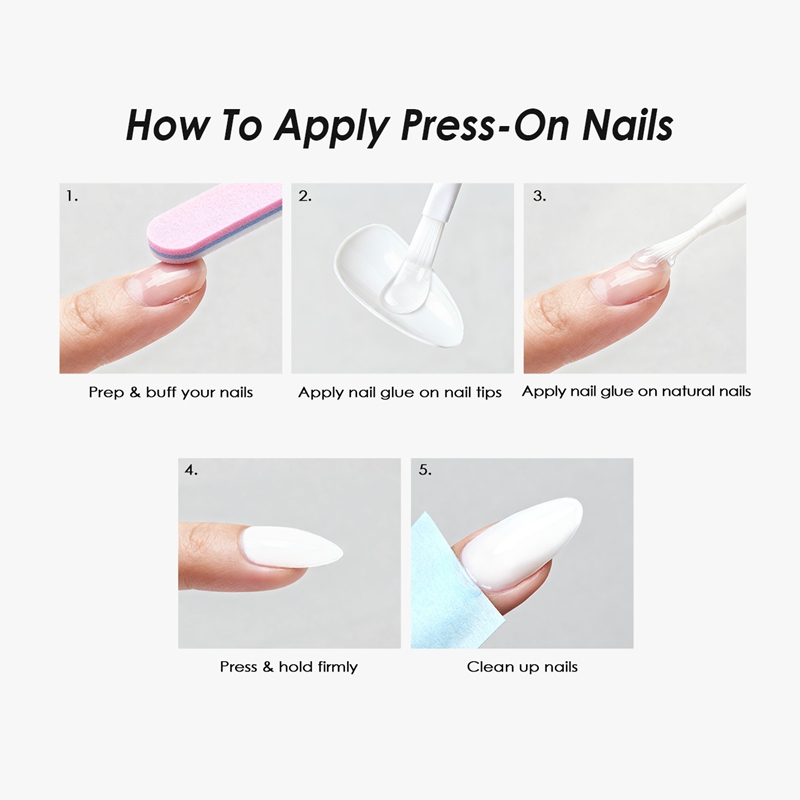 How To Apply Press-On Nails

1.

Prep & buff your nails

2.

Apply nail glue on nail tips

3.

Apply nail glue on natural nails

4.

Press & hold firmly

5.

Clean up nails