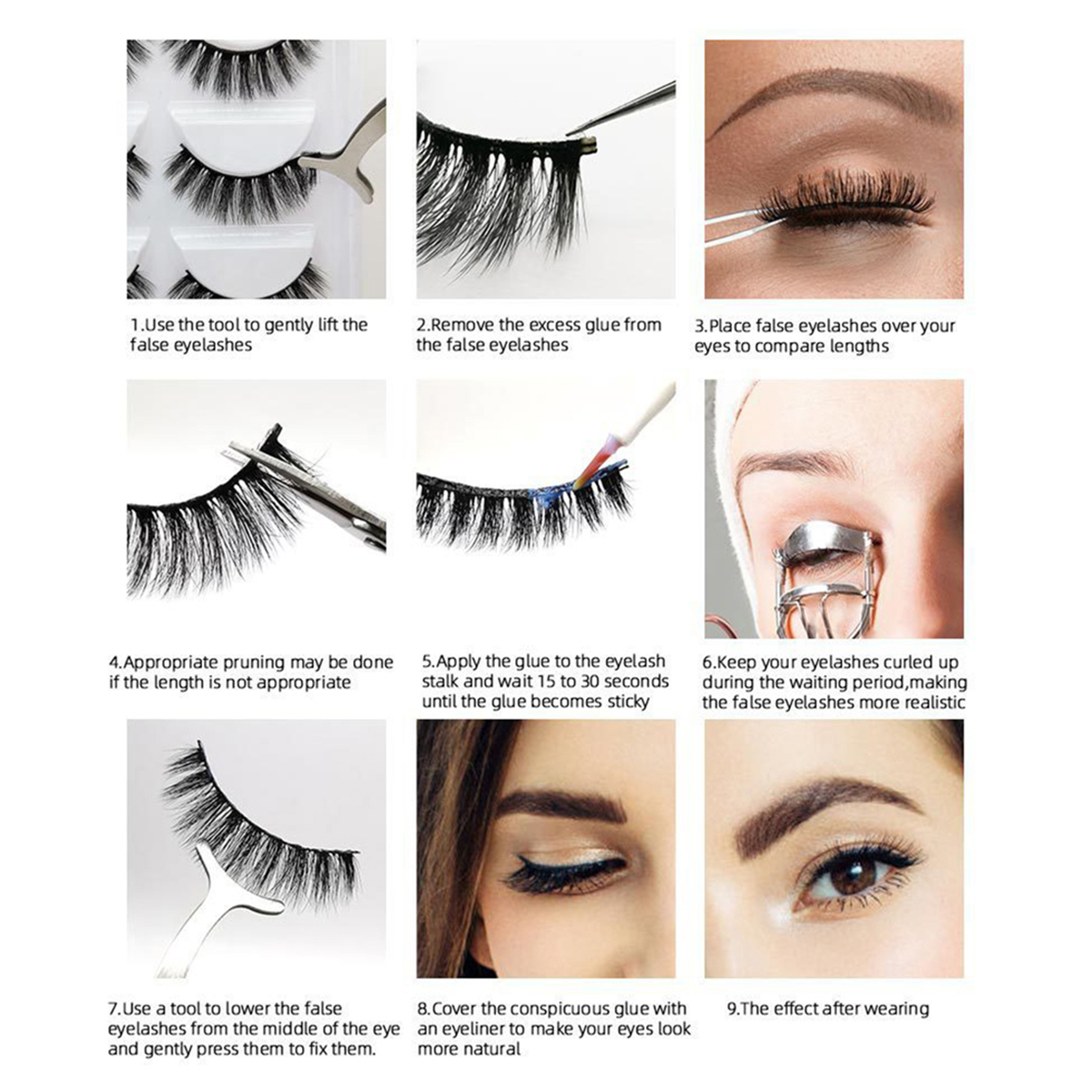 1.Use the tool to gently lift the false eyelashes

2.Remove the excess glue from the false eyelashes

3.Place false eyelashes over your eyes to compare lengths

4.Appropriate pruning may be done if the length is not appropriate

5.Apply the glue to the eyelash stalk and wait 15 to 30 seconds until the glue becomes sticky

6.Keep your eyelashes curled up during the waiting period,making the false eyelashes more realistic

7.Use a tool to lower the false eyelashes from the middle of the eye and gently press them to fix them.

8.Cover the conspicuous glue with an eyeliner to make your eyes look more natural

9.The effect after wearing