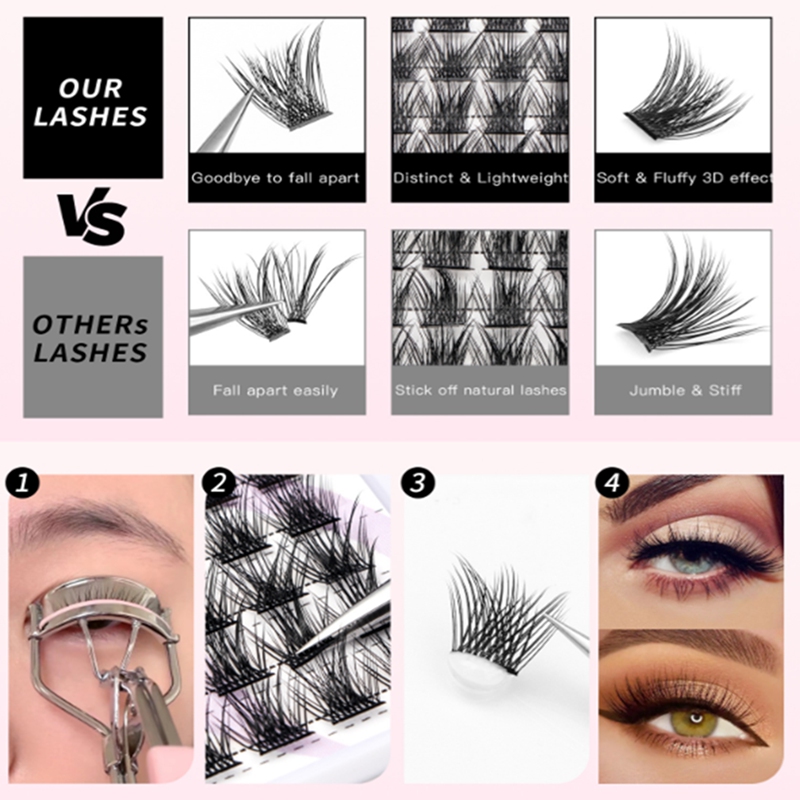 OUR LASHES

VS

OTHERs LASHES

Goodbye to fall apart

Distinct & Lightweight

Soft & Fluffy 3D effect

Fall apart easily

Stick off natural lashes

Jumble & Stiff

1

2

3

4