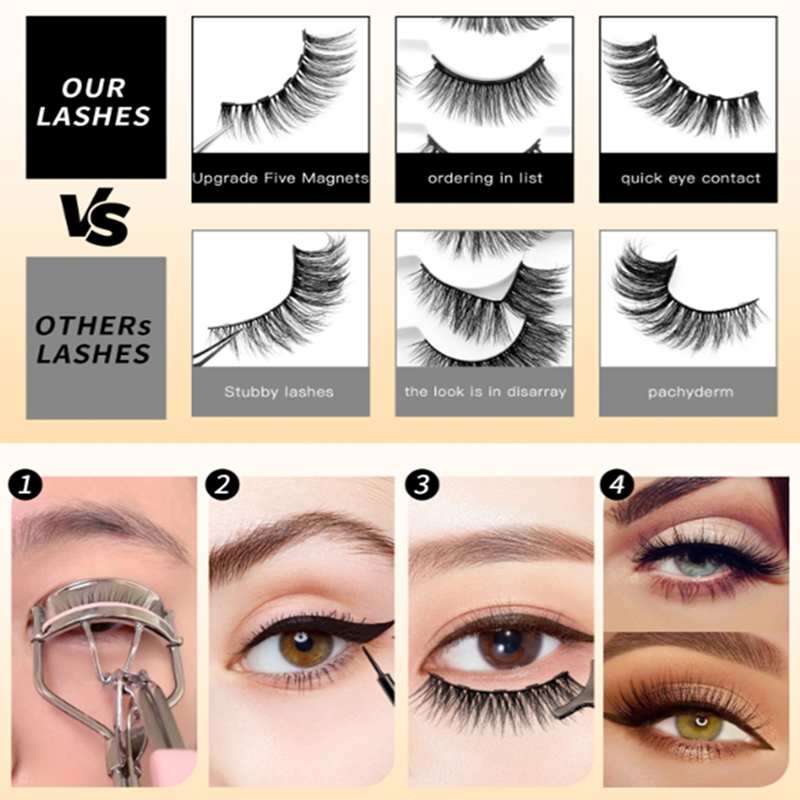 OUR LASHES

Upgrade Five Magnets

ordering in list

quick eye contact

VS

OTHERs LASHES

Stubby lashes

the look is in disarray

pachyderm

1

2

3

4