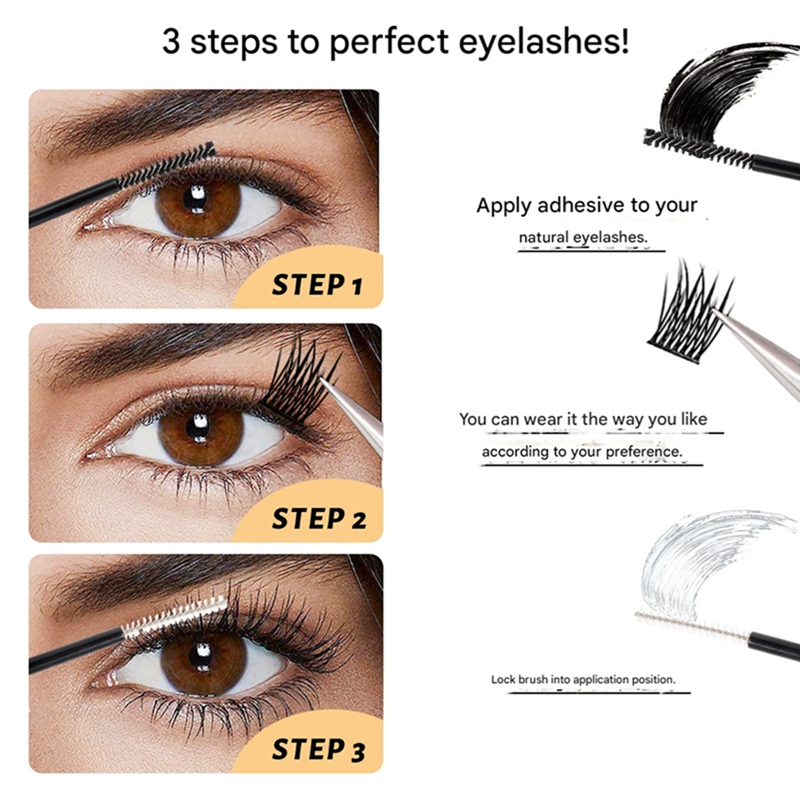 3 steps to perfect eyelashes!

STEP 1

Apply adhesive to your natural eyelashes.

STEP 2

You can wear it the way you like according to your preference.

STEP 3

Lock brush into application position.