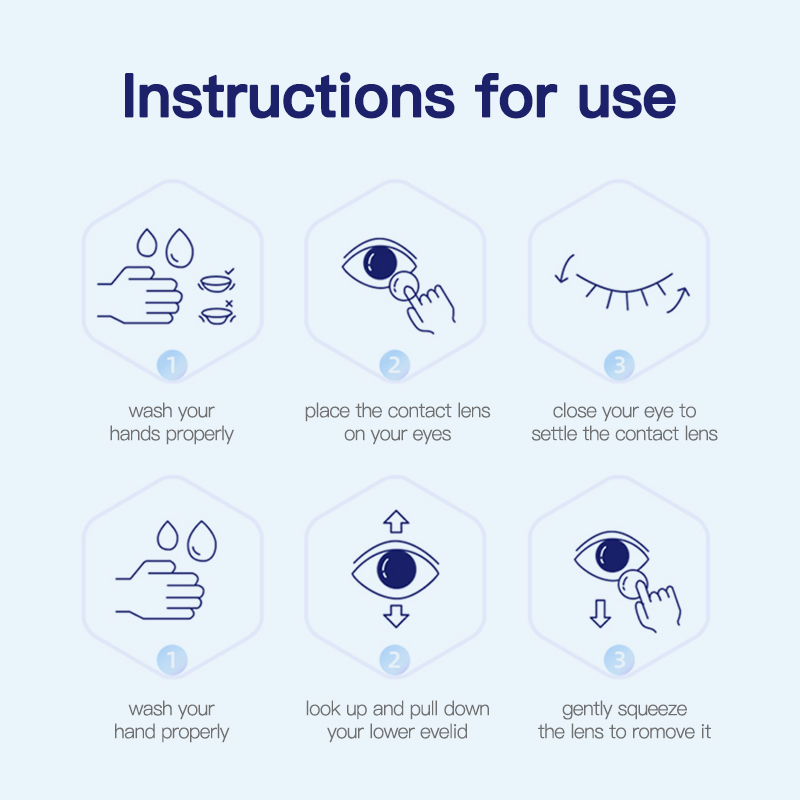 Instructions for use

1
wash your hands properly

2
place the contact lens on your eyes

3
close your eye to settle the contact lens

1
wash your hand properly

2
look up and pull down your lower evelid

3
gently squeeze the lens to romove it