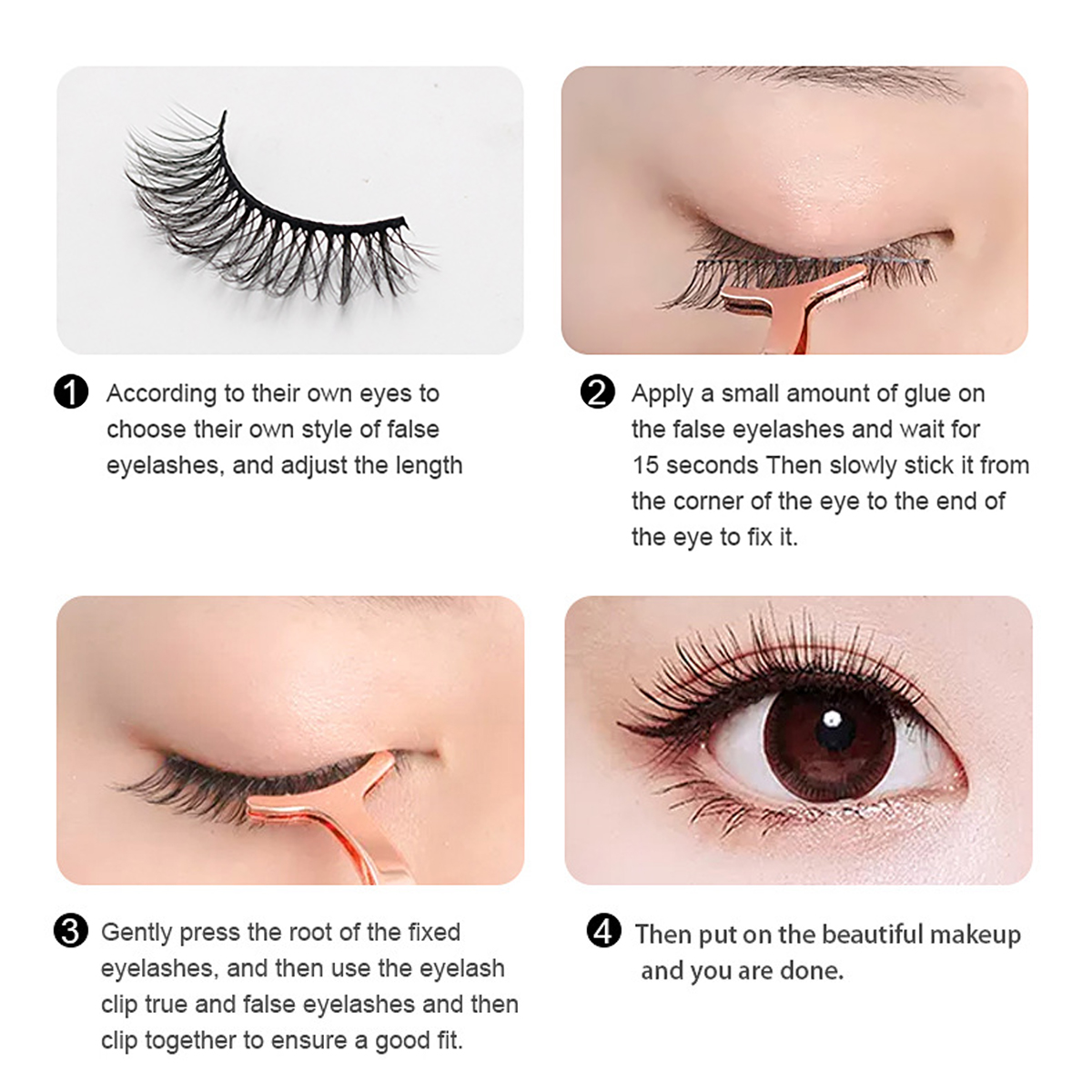 1 According to their own eyes to choose their own style of false eyelashes, and adjust the length

2 Apply a small amount of glue on the false eyelashes and wait for 15 seconds Then slowly stick it from the corner of the eye to the end of the eye to fix it.

3 Gently press the root of the fixed eyelashes, and then use the eyelash clip true and false eyelashes and then clip together to ensure a good fit.

4 Then put on the beautiful makeup and you are done.