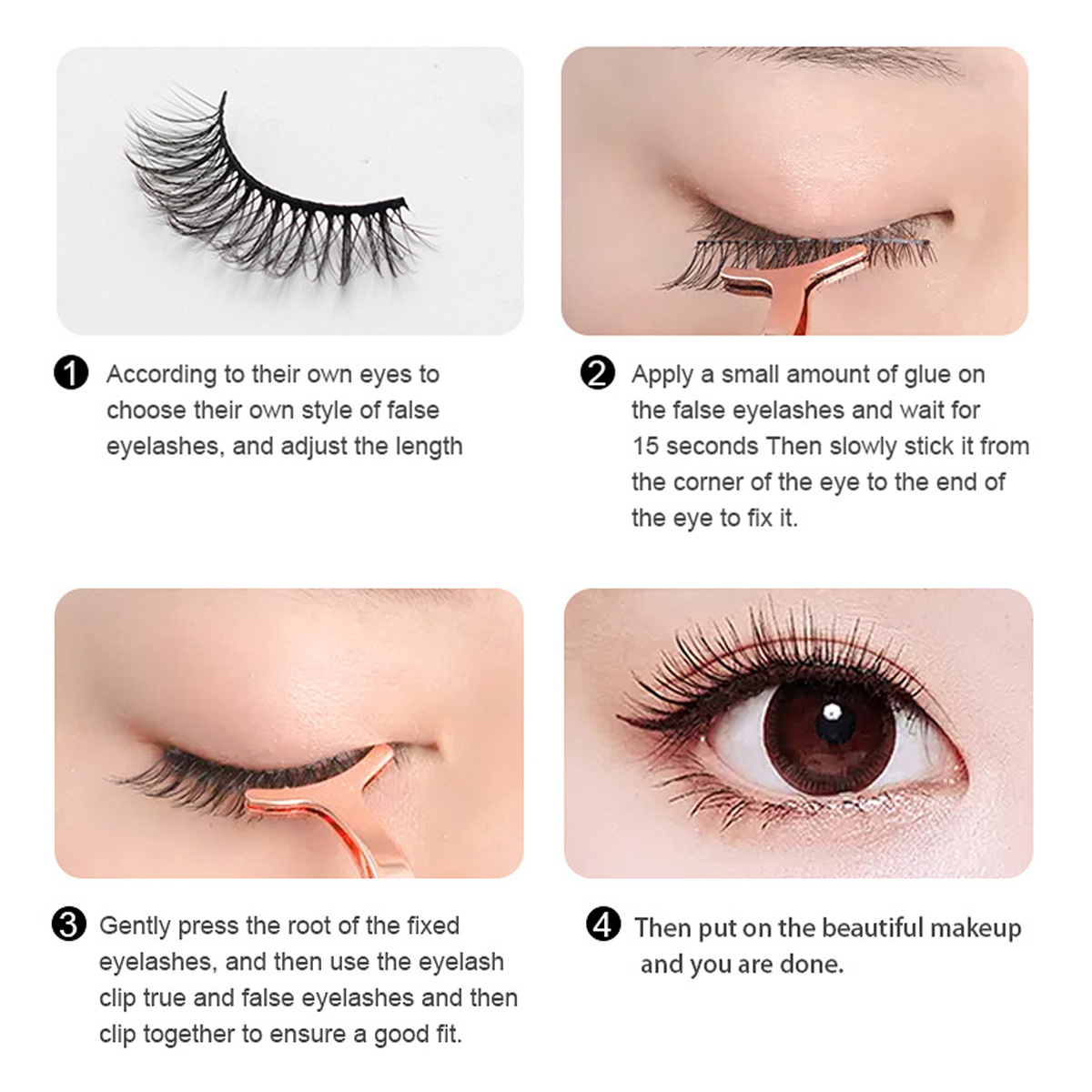 1 According to their own eyes to choose their own style of false eyelashes, and adjust the length

2 Apply a small amount of glue on the false eyelashes and wait for 15 seconds Then slowly stick it from the corner of the eye to the end of the eye to fix it.

3 Gently press the root of the fixed eyelashes, and then use the eyelash clip true and false eyelashes and then clip together to ensure a good fit.

4 Then put on the beautiful makeup and you are done.