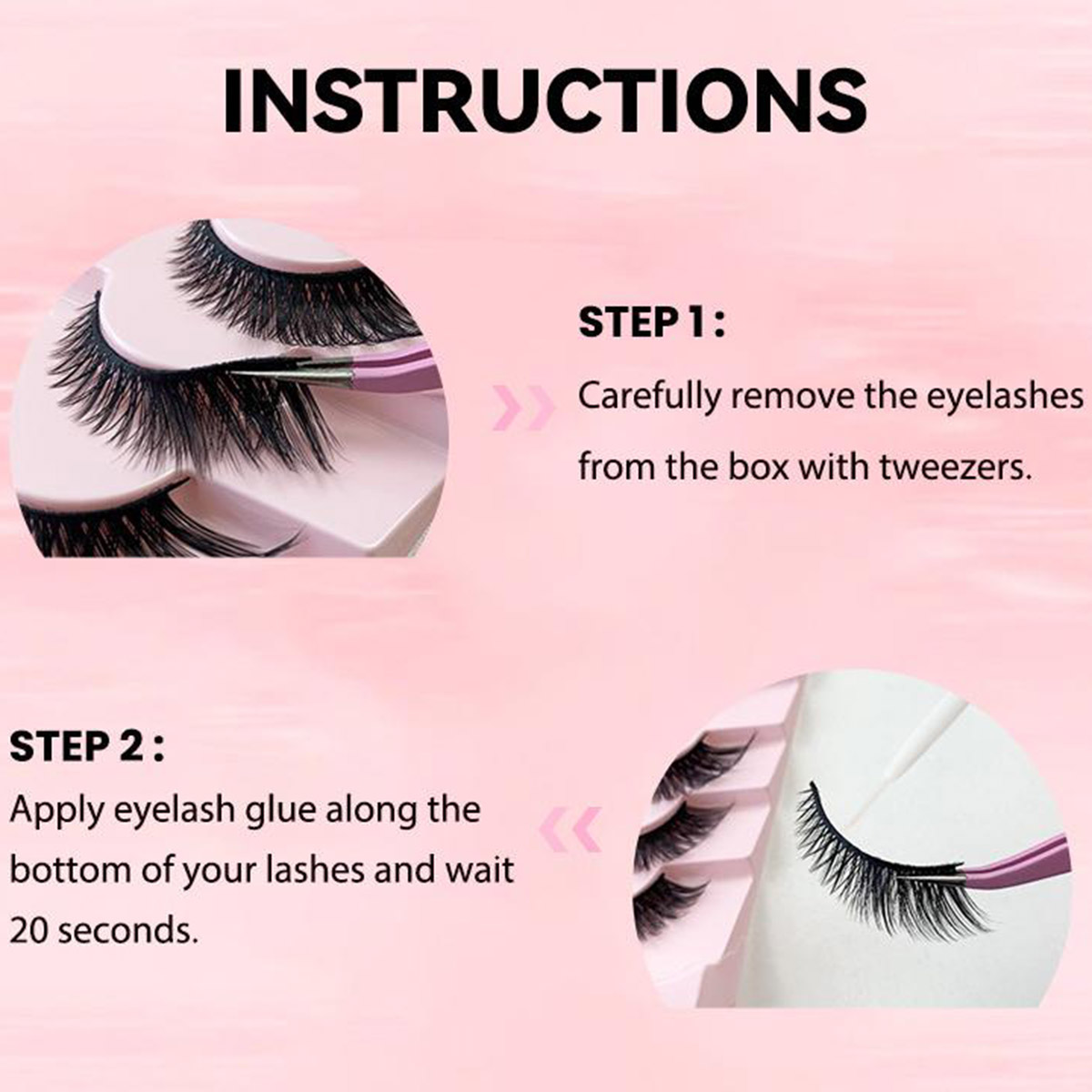 INSTRUCTIONS

STEP 1 :

Carefully remove the eyelashes from the box with tweezers.

STEP 2 :

Apply eyelash glue along the bottom of your lashes and wait 20 seconds.