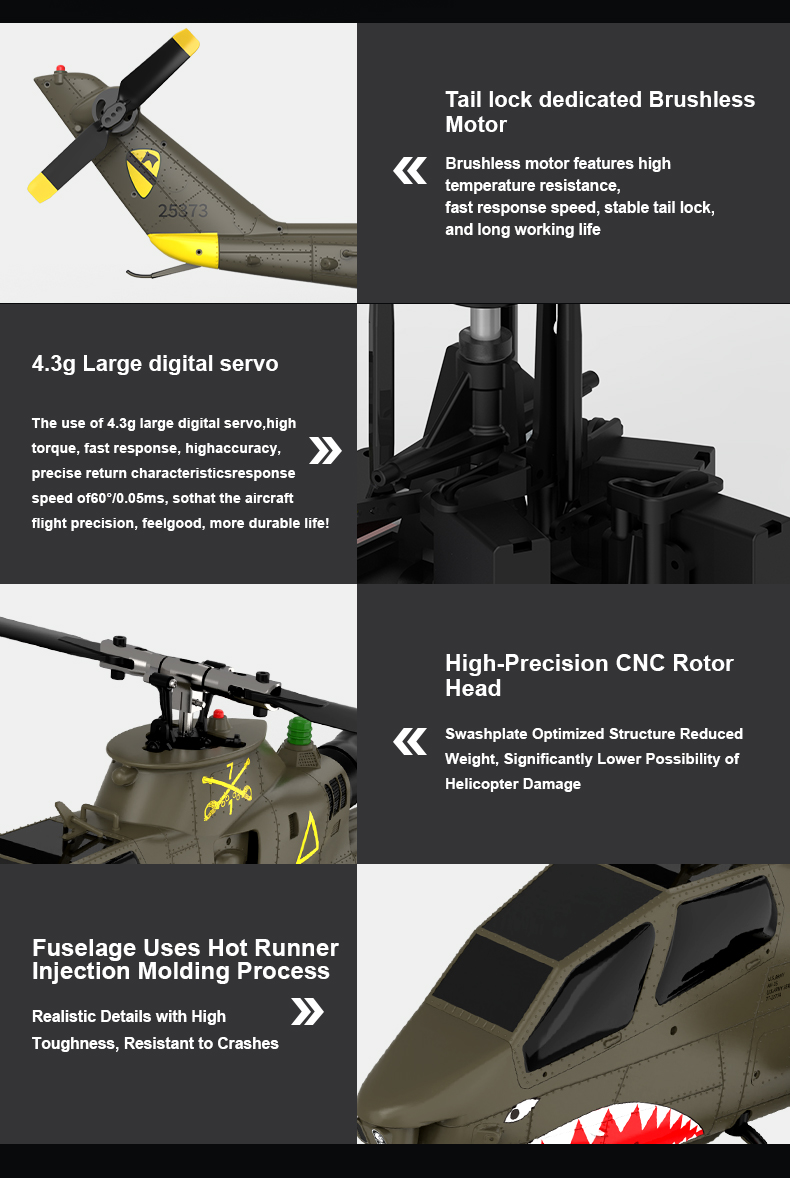 25373

Tail lock dedicated Brushless Motor

Brushless motor features high temperature resistance, fast response speed, stable tail lock, and long working life

4.3g Large digital servo

The use of 4.3g large digital servo,high torque, fast response, highaccuracy, precise return characteristicsresponse speed of60°/0.05ms, sothat the aircraft flight precision, feelgood, more durable life!

High-Precision CNC Rotor Head

Swashplate Optimized Structure Reduced Weight, Significantly Lower Possibility of Helicopter Damage

Fuselage Uses Hot Runner Injection Molding Process

Realistic Details with High Toughness, Resistant to Crashes