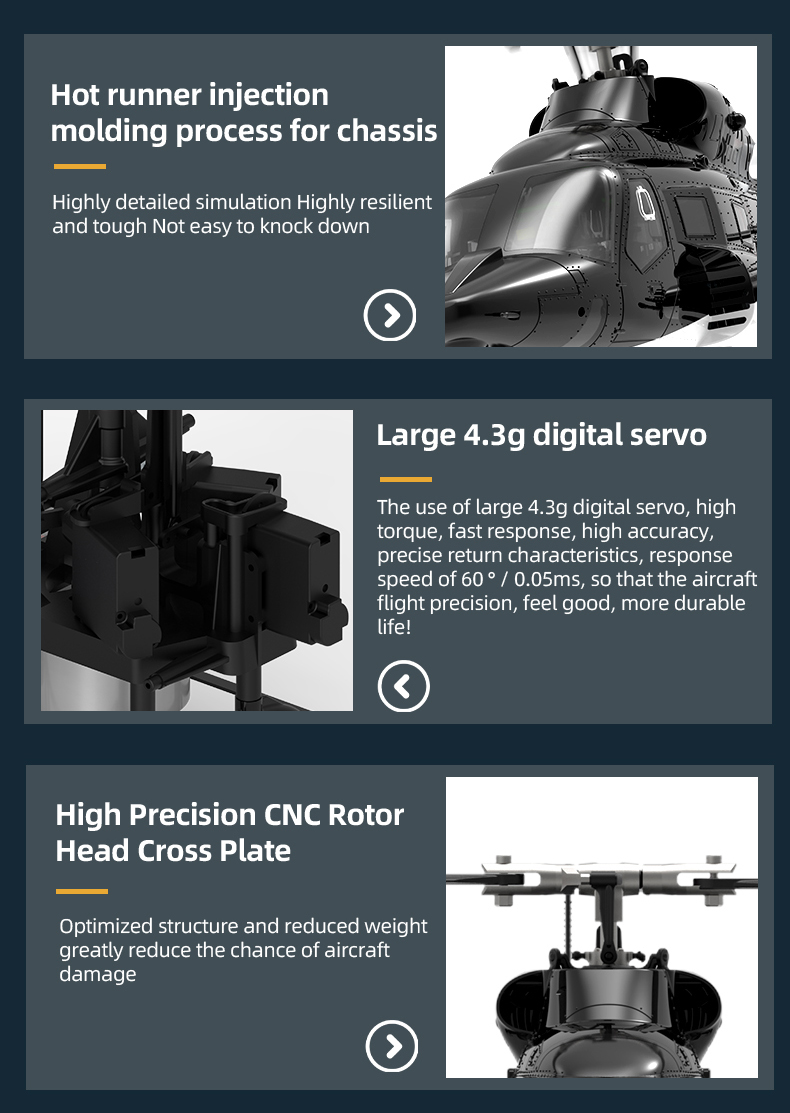 Hot runner injection molding process for chassis

Highly detailed simulation Highly resilient and tough Not easy to knock down

Large 4.3g digital servo

The use of large 4.3g digital servo, high torque, fast response, high accuracy, precise return characteristics, response speed of 60 ° / 0.05ms, so that the aircraft flight precision, feel good, more durable life!

High Precision CNC Rotor Head Cross Plate

Optimized structure and reduced weight greatly reduce the chance of aircraft damage