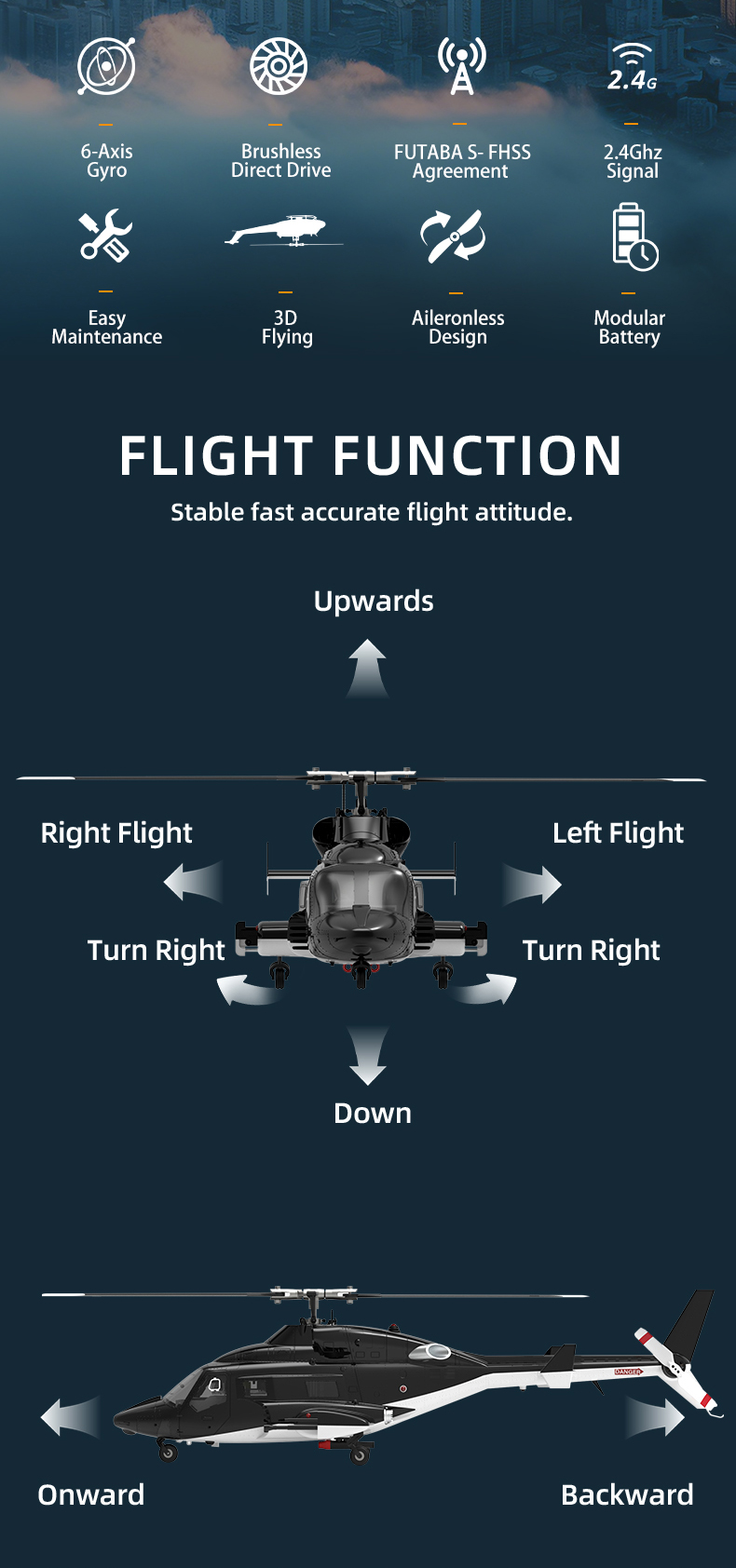 2.4G

6-Axis Gyro

Brushless Direct Drive

FUTABA S- FHSS Agreement

2.4Ghz Signal

Easy Maintenance

3D Flying

Aileronless Design

Modular Battery

FLIGHT FUNCTION

Stable fast accurate flight attitude.

Upwards

Right Flight

Left Flight

Turn Right

Turn Right

Down

DANGER

Onward

Backward