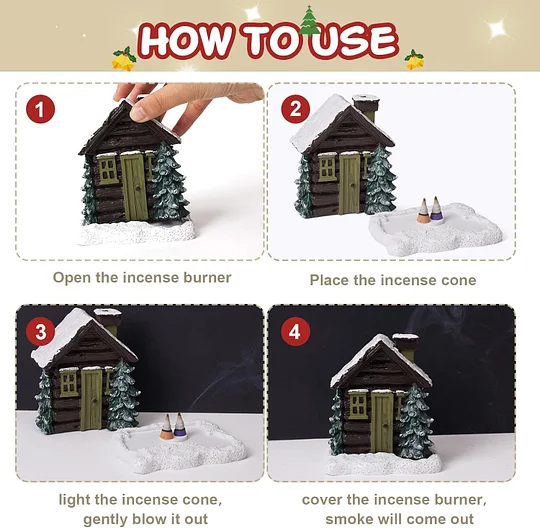 HOW TO USE

1

Open the incense burner

2

Place the incense cone

3

light the incense cone, gently blow it out

4

cover the incense burner, smoke will come out