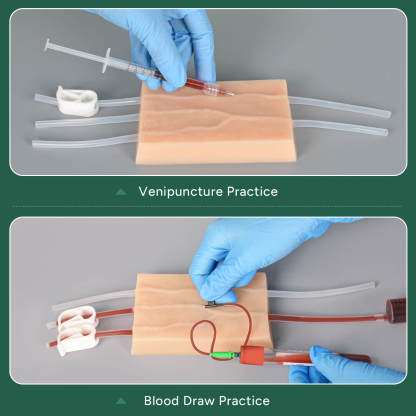 Venipuncture Practice

Blood Draw Practice