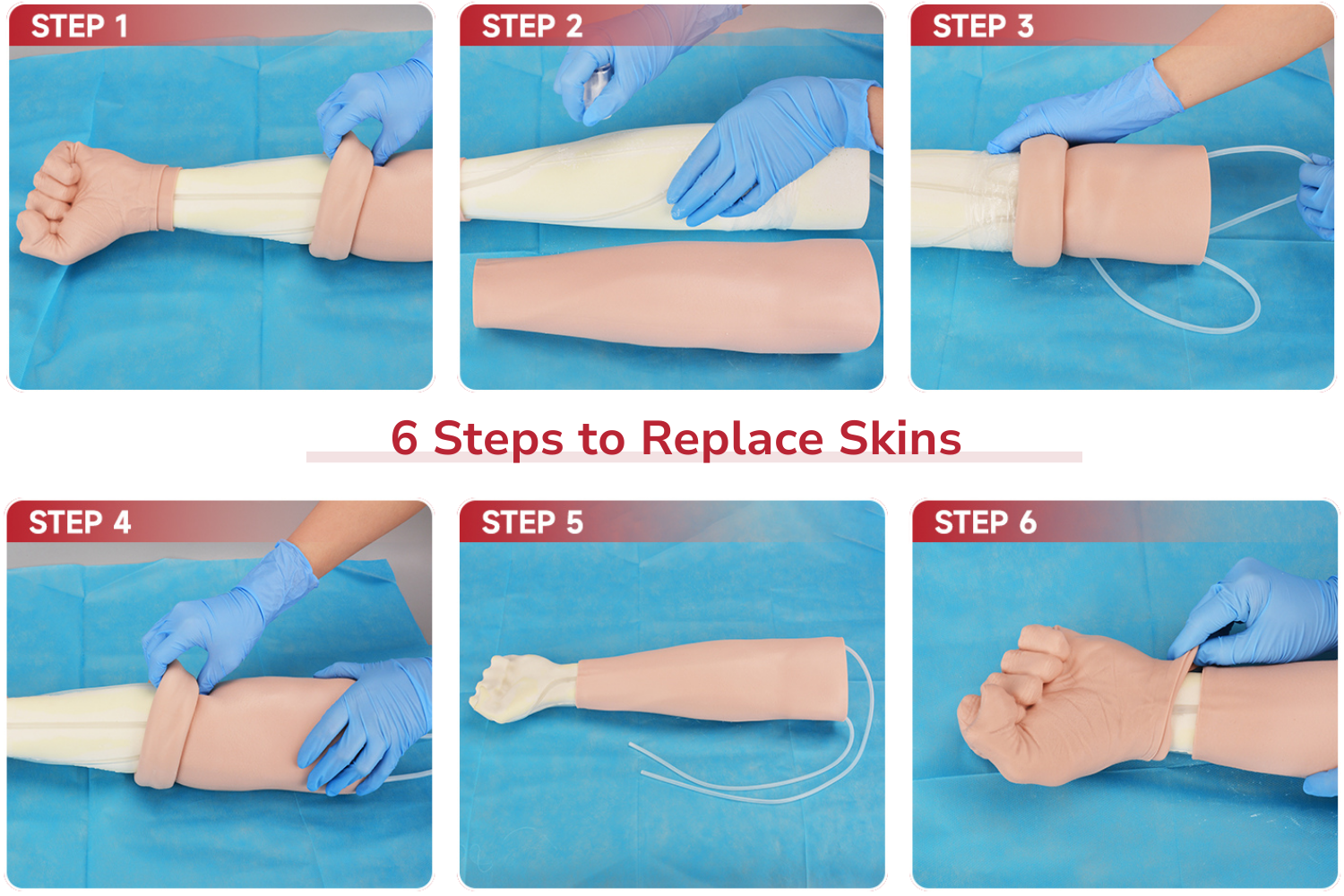 STEP 1

STEP 2

STEP 3

6 Steps to Replace Skins

STEP 4

STEP 5

STEP 6