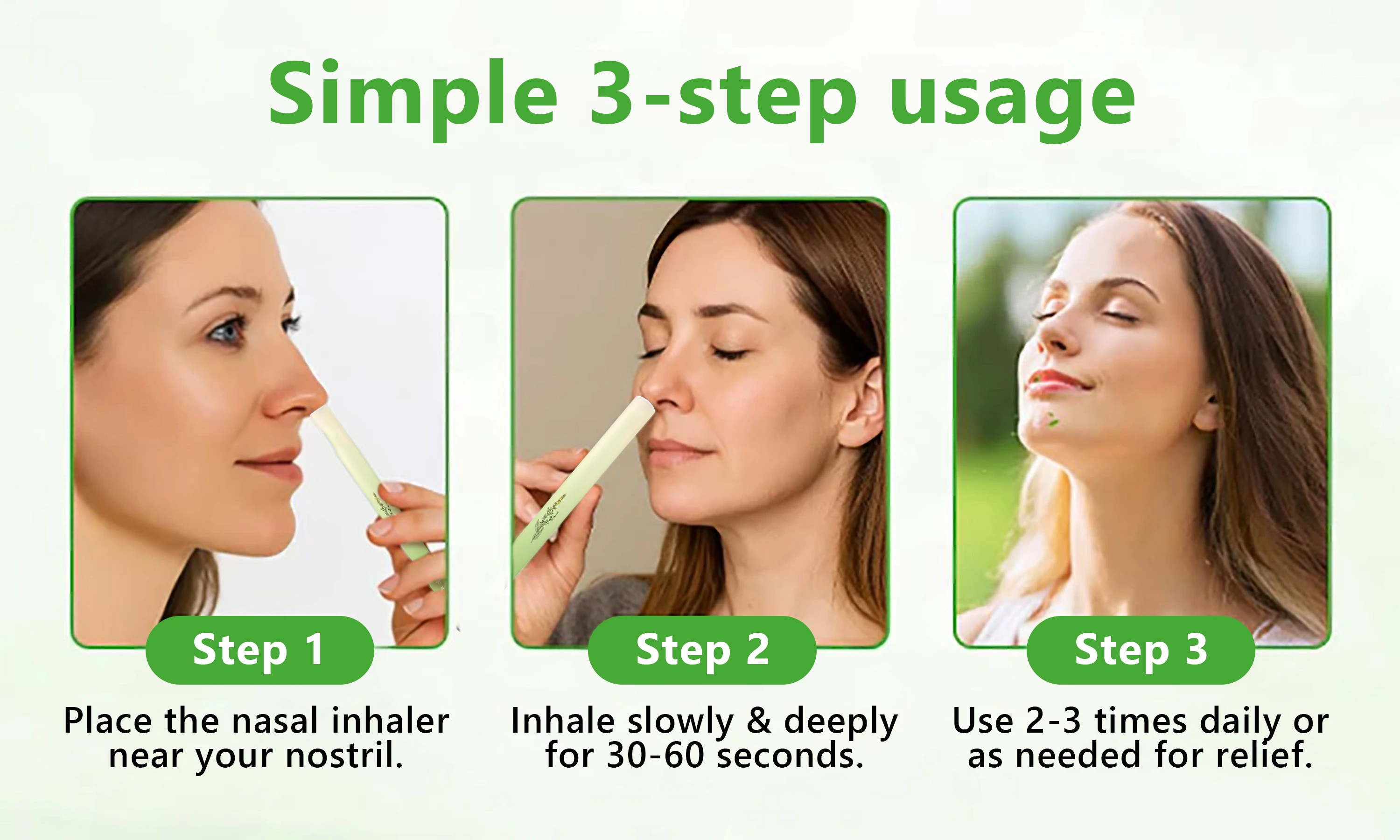 Simple 3-step usage

Step 1

Place the nasal inhaler near your nostril.

Step 2

Inhale slowly & deeply for 30-60 seconds.

Step 3

Use 2-3 times daily or as needed for relief.