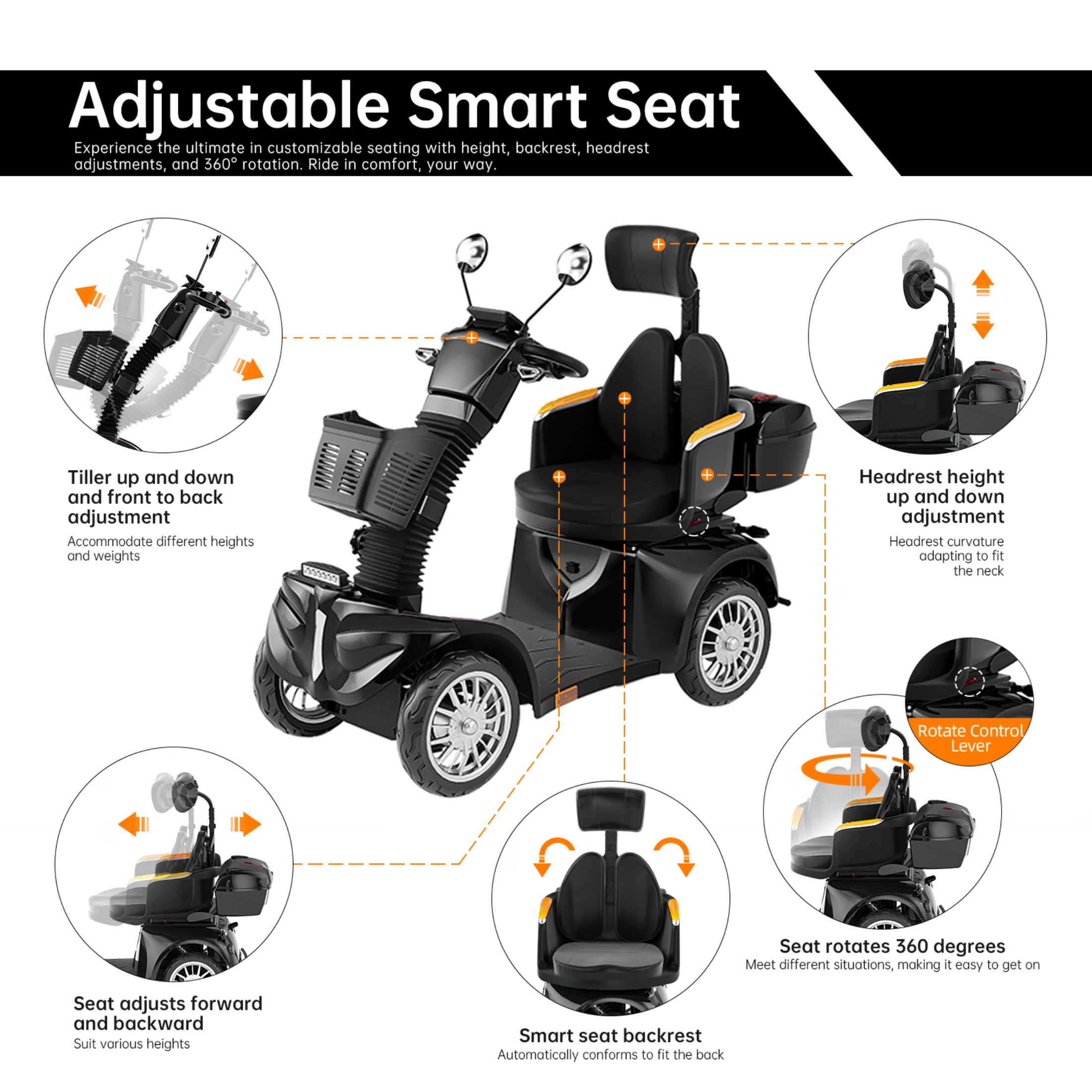 Adjustable Smart Seat

Experience the ultimate in customizable seating with height, backrest, headrest adjustments, and 360° rotation. Ride in comfort, your way.

Tiller up and down and front to back adjustment

Accommodate different heights and weights

Headrest height up and down adjustment

Headrest curvature adapting to fit the neck

Rotate Control Lever

Seat rotates 360 degrees

Meet different situations, making it easy to get on

Seat adjusts forward and backward

Suit various heights

Smart seat backrest

Automatically conforms to fit the back