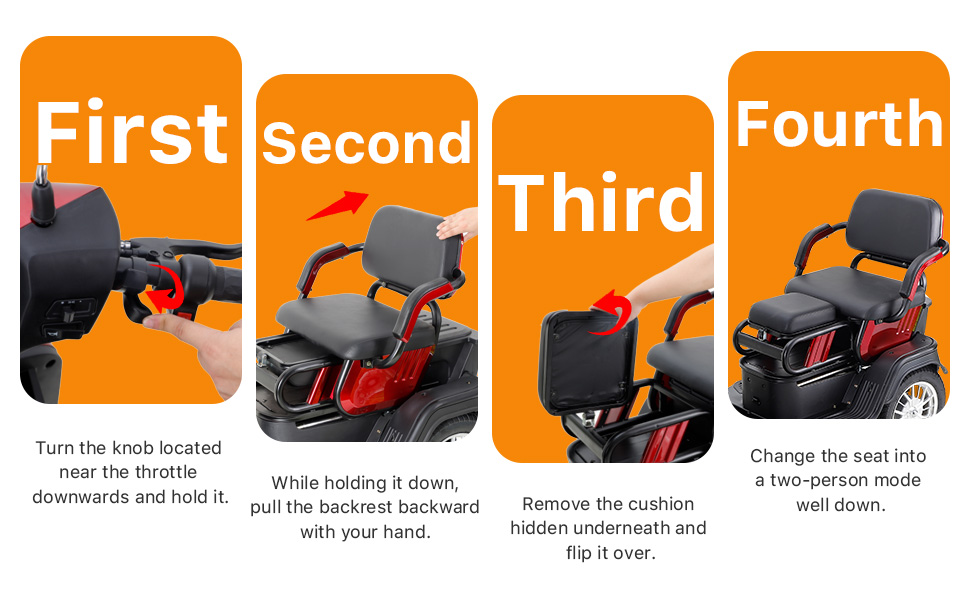 First

Turn the knob located near the throttle downwards and hold it.

Second

While holding it down, pull the backrest backward with your hand.

Third

Remove the cushion hidden underneath and flip it over.

Fourth

Change the seat into a two-person mode well down.