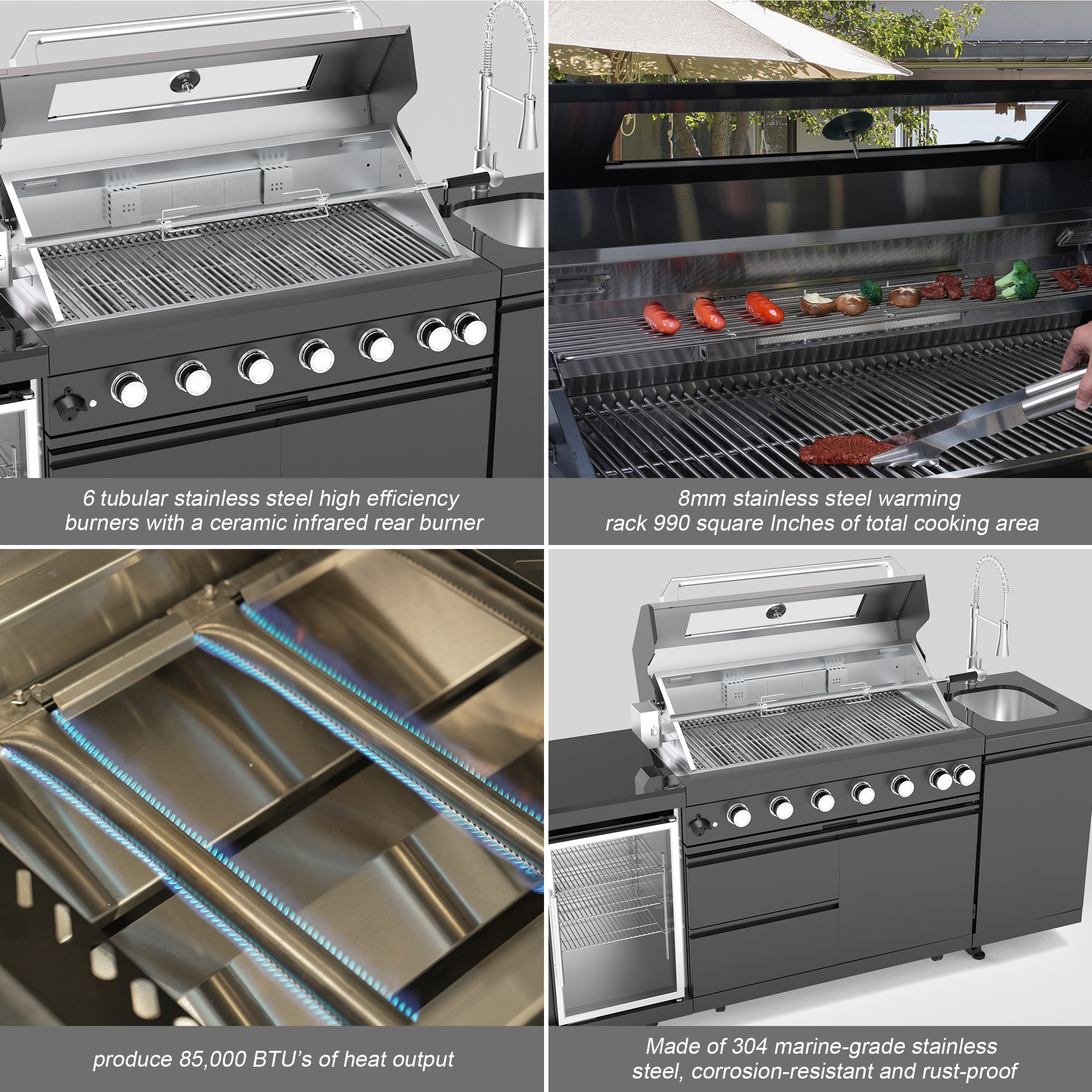 6 tubular stainless steel high efficiency burners with a ceramic infrared rear burner

8mm stainless steel warming rack 990 square Inches of total cooking area

produce 85,000 BTU's of heat output

Made of 304 marine-grade stainless steel, corrosion-resistant and rust-proof