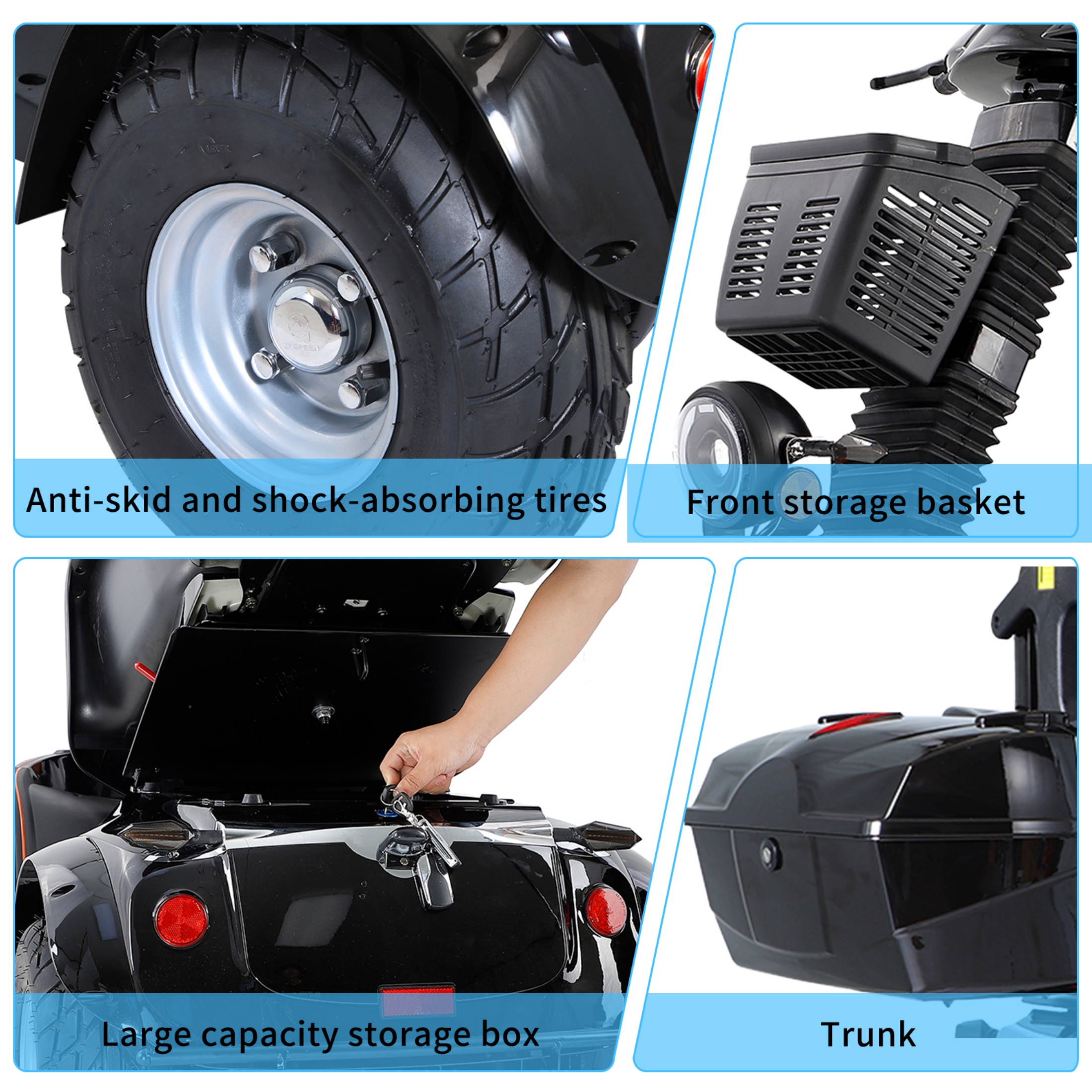 Anti-skid and shock-absorbing tires

Front storage basket

Large capacity storage box

Trunk