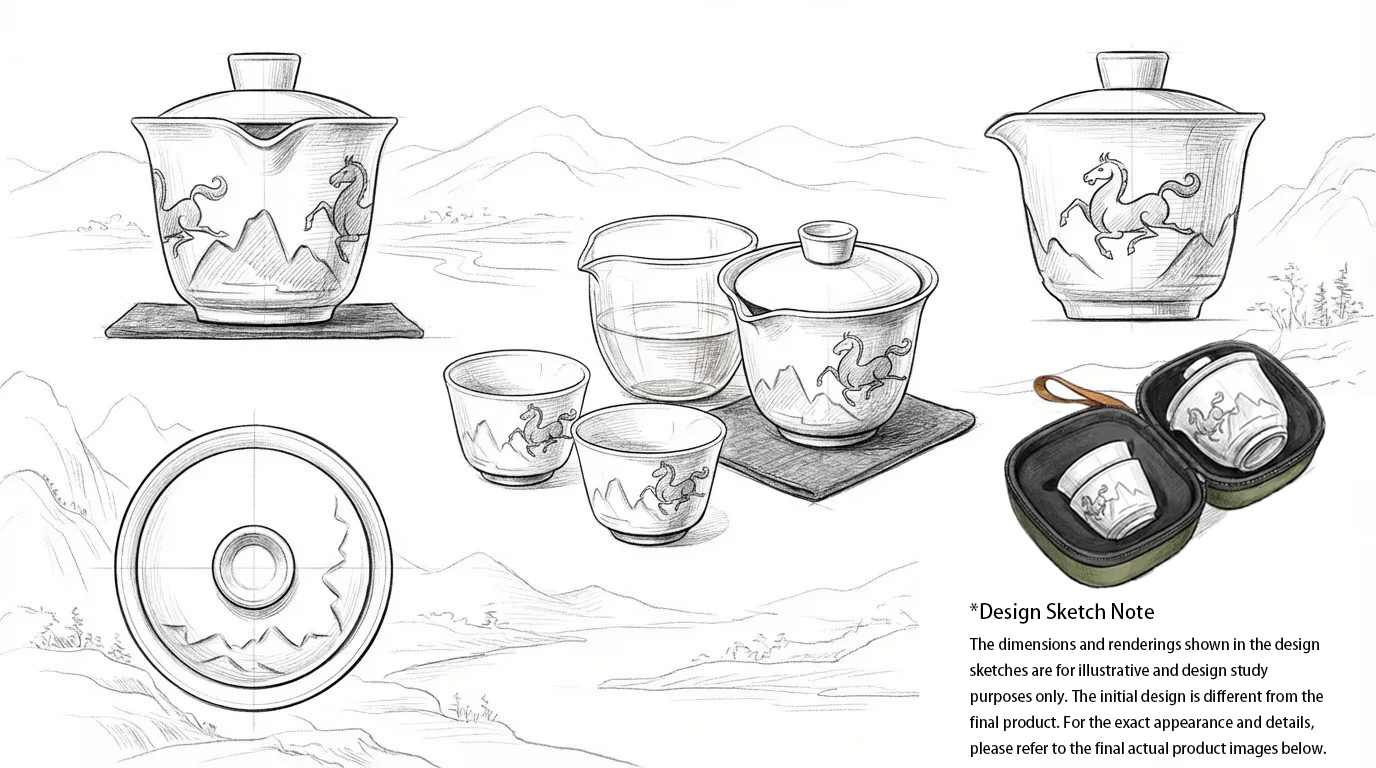 *Design Sketch Note

The dimensions and renderings shown in the design sketches are for illustrative and design study purposes only. The initial design is different from the final product. For the exact appearance and details, please refer to the final actual product images below.