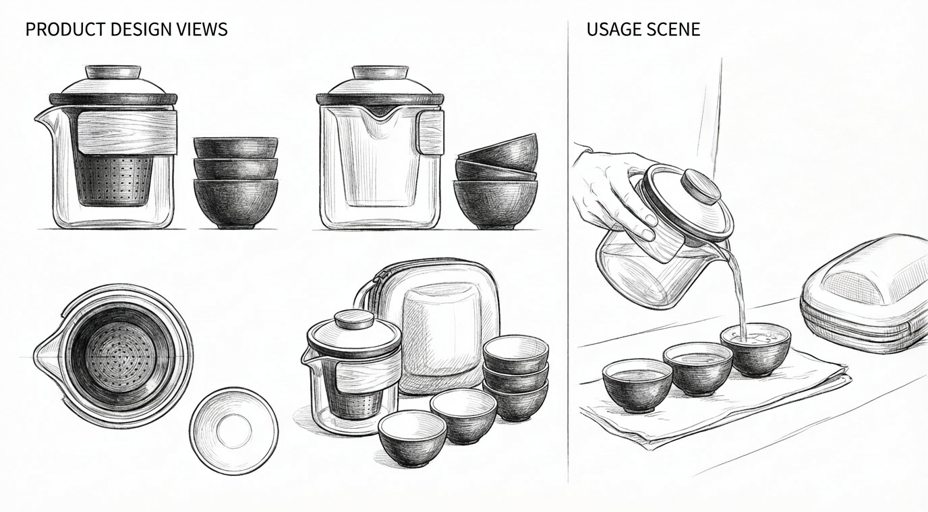 PRODUCT DESIGN VIEWS

USAGE SCENE