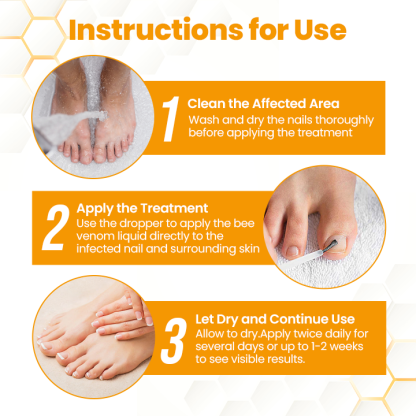 Instructions for Use

1 Clean the Affected Area
Wash and dry the nails thoroughly before applying the treatment

2 Apply the Treatment
Use the dropper to apply the bee venom liquid directly to the infected nail and surrounding skin

3 Let Dry and Continue Use
Allow to dry.Apply twice daily for several days or up to 1-2 weeks to see visible results.