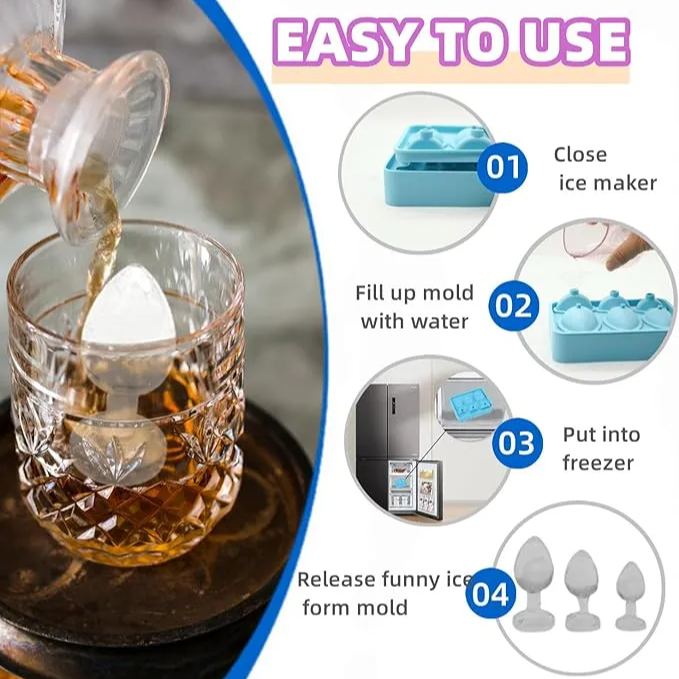 EASY TO USE

01 Close ice maker

Fill up mold with water 02

03 Put into freezer

Release funny ice form mold 04