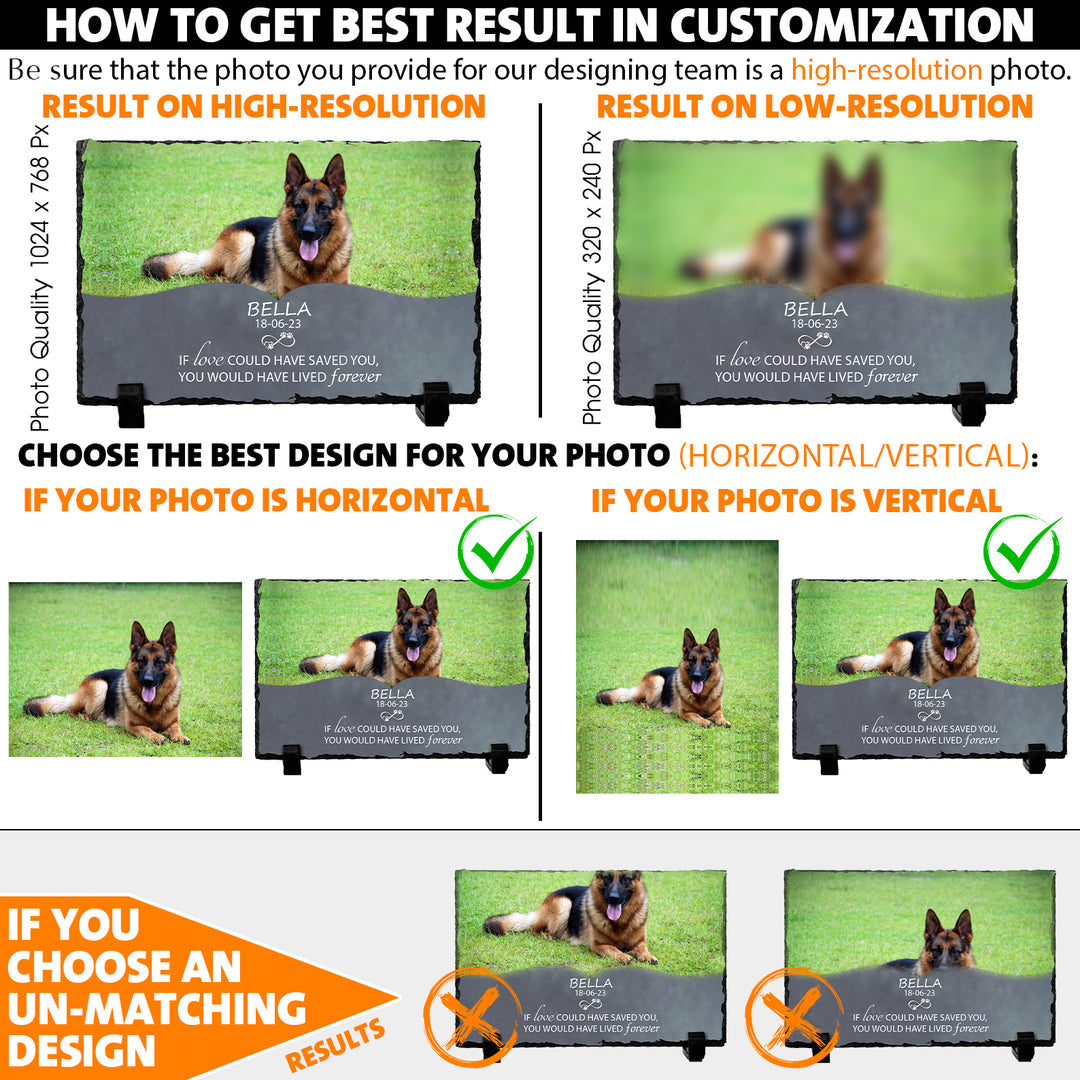 HOW TO GET BEST RESULT IN CUSTOMIZATION

Be sure that the photo you provide for our designing team is a high-resolution photo.

RESULT ON HIGH-RESOLUTION

Photo Quality 1024 x 768 Px

BELLA
18-06-23
IF love COULD HAVE SAVED YOU, YOU WOULD HAVE LIVED forever

RESULT ON LOW-RESOLUTION

Photo Quality 320 x 240 Px

BELLA
18-06-23
IF love COULD HAVE SAVED YOU, YOU WOULD HAVE LIVED forever

CHOOSE THE BEST DESIGN FOR YOUR PHOTO (HORIZONTAL/VERTICAL):

IF YOUR PHOTO IS HORIZONTAL

BELLA
18-06-23
IF love COULD HAVE SAVED YOU, YOU WOULD HAVE LIVED forever

IF YOUR PHOTO IS VERTICAL

BELLA
18-06-23
IF love COULD HAVE SAVED YOU, YOU WOULD HAVE LIVED forever

IF YOU CHOOSE AN UN-MATCHING DESIGN

RESULTS

BELLA
18-06-23
IF love COULD HAVE SAVED YOU, YOU WOULD HAVE LIVED forever

BELLA
18-06-23
IF love COULD HAVE SAVED YOU, YOU WOULD HAVE LIVED forever