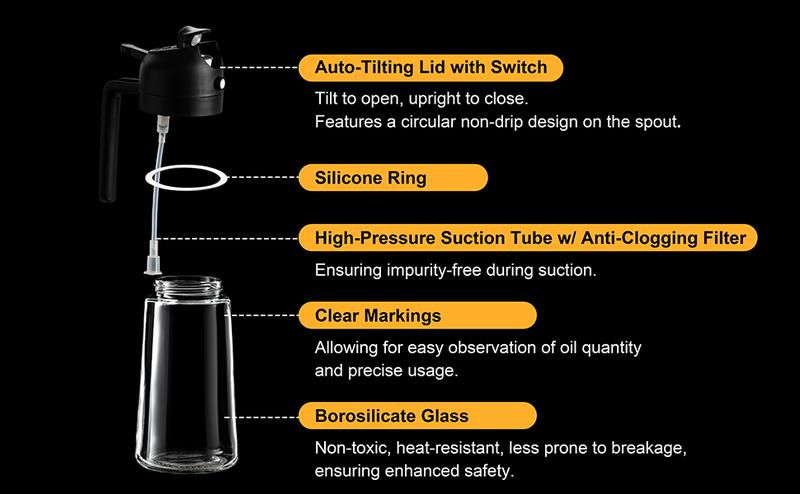 Auto-Tilting Lid with Switch

Tilt to open, upright to close.
Features a circular non-drip design on the spout.

Silicone Ring

High-Pressure Suction Tube w/ Anti-Clogging Filter

Ensuring impurity-free during suction.

Clear Markings

Allowing for easy observation of oil quantity and precise usage.

Borosilicate Glass

Non-toxic, heat-resistant, less prone to breakage, ensuring enhanced safety.