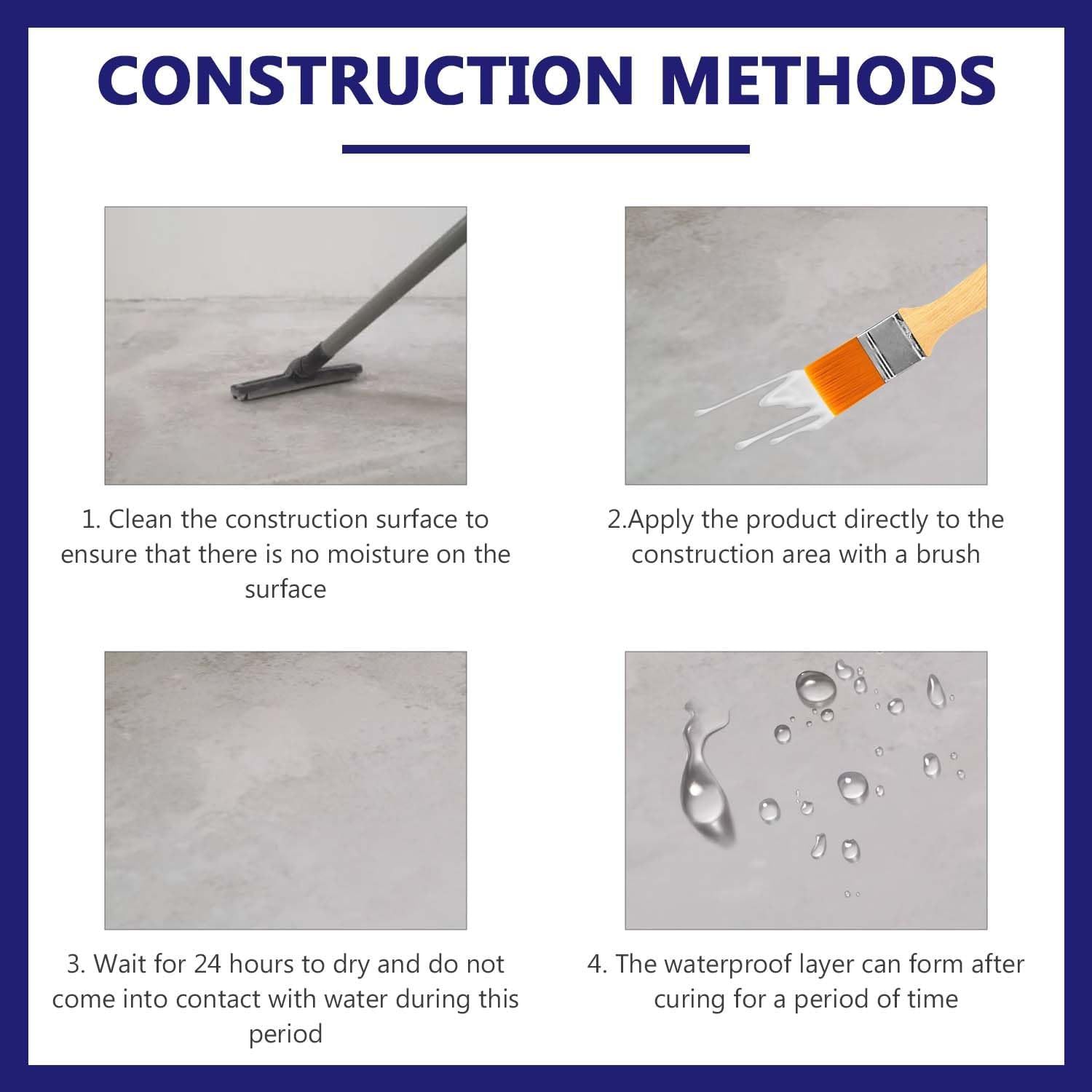 CONSTRUCTION METHODS

1. Clean the construction surface to ensure that there is no moisture on the surface

2.Apply the product directly to the construction area with a brush

3. Wait for 24 hours to dry and do not come into contact with water during this period

4. The waterproof layer can form after curing for a period of time