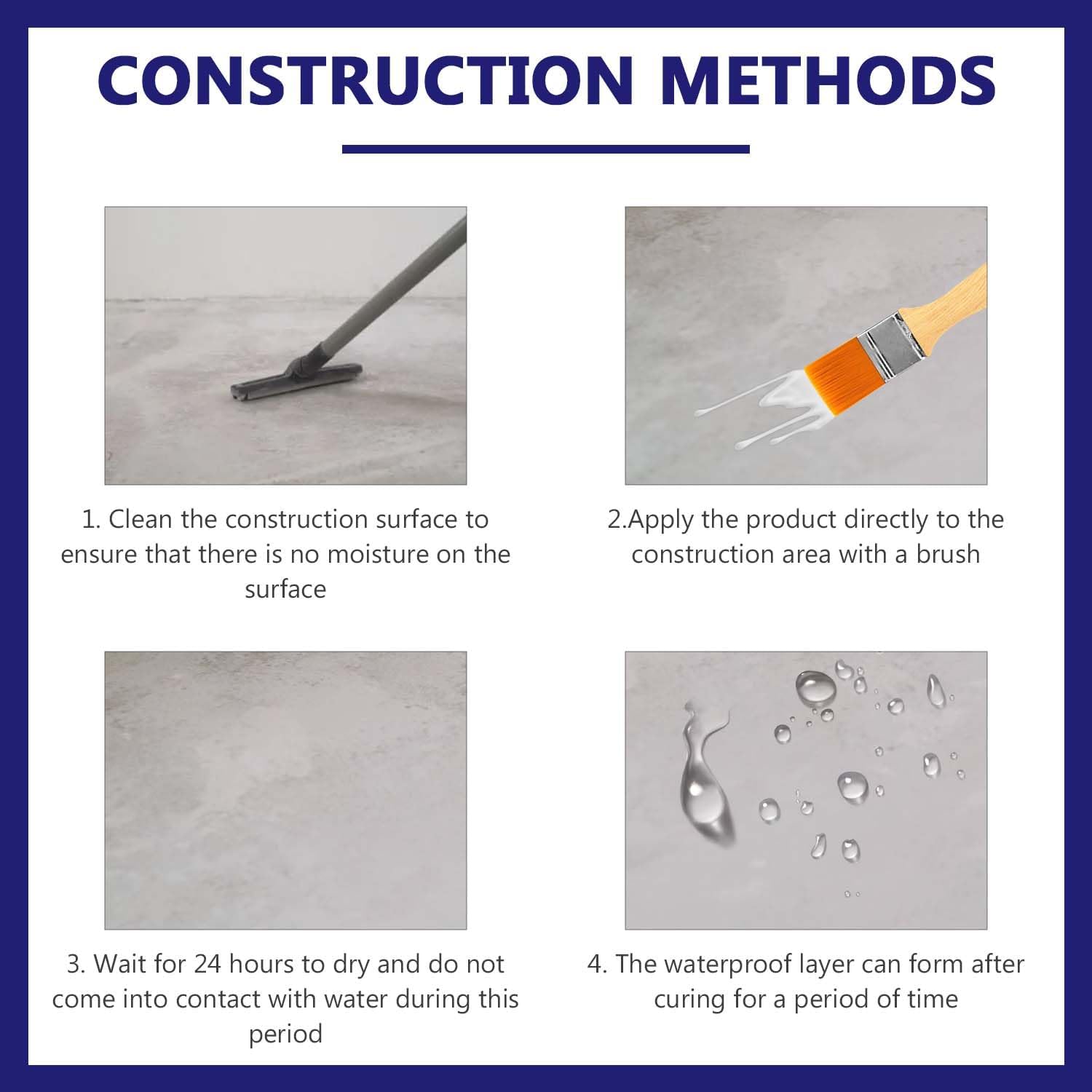 CONSTRUCTION METHODS

1. Clean the construction surface to ensure that there is no moisture on the surface

2.Apply the product directly to the construction area with a brush

3. Wait for 24 hours to dry and do not come into contact with water during this period

4. The waterproof layer can form after curing for a period of time