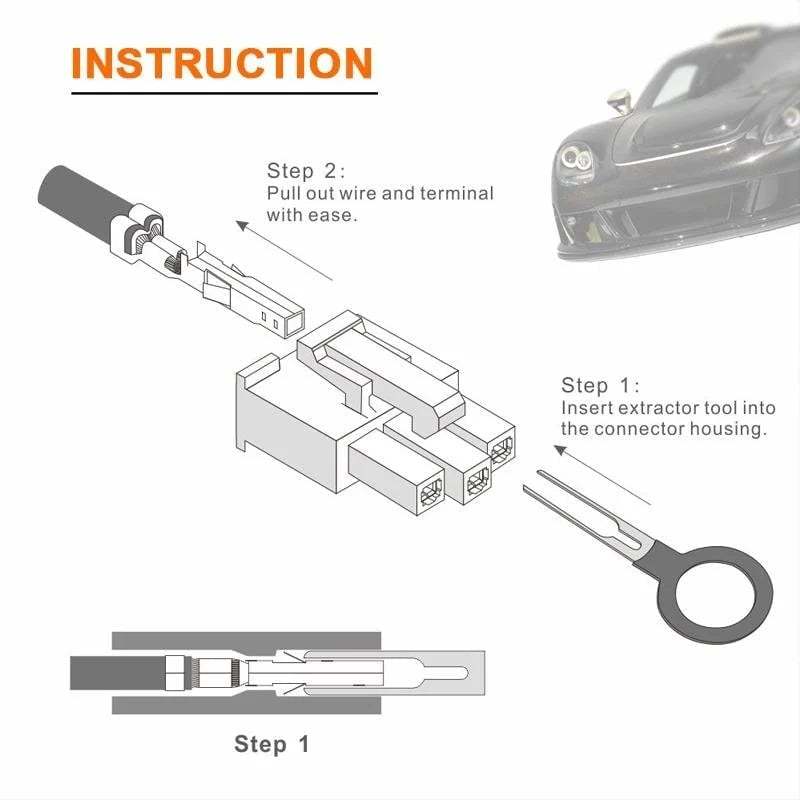 INSTRUCTION

Step 2:
Pull out wire and terminal with ease.

Step 1:
Insert extractor tool into the connector housing.

Step 1