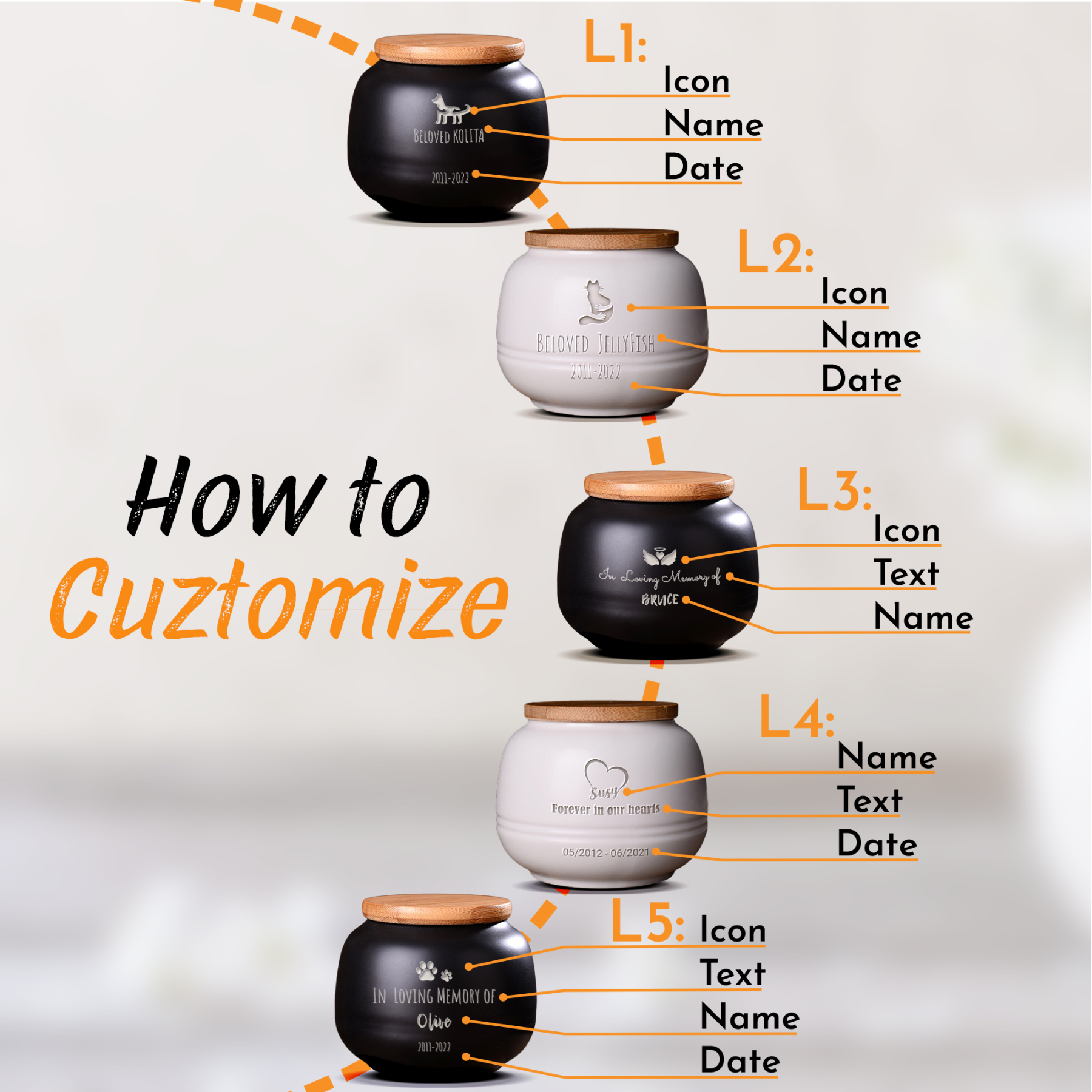 L1:
Icon
Name
Date

BELOVED KOLITA
2011-2022

L2:
Icon
Name
Date

BELOVED JELLYFISH
2011-2022

How to
Cuztomize

L3:
Icon
Text
Name

In Loving Memory of
BRUCE

L4:
Name
Text
Date

Susy
Forever in our hearts
05/2012 - 06/2021

L5: Icon
Text
Name
Date

IN LOVING MEMORY OF
Olive
2011-2022