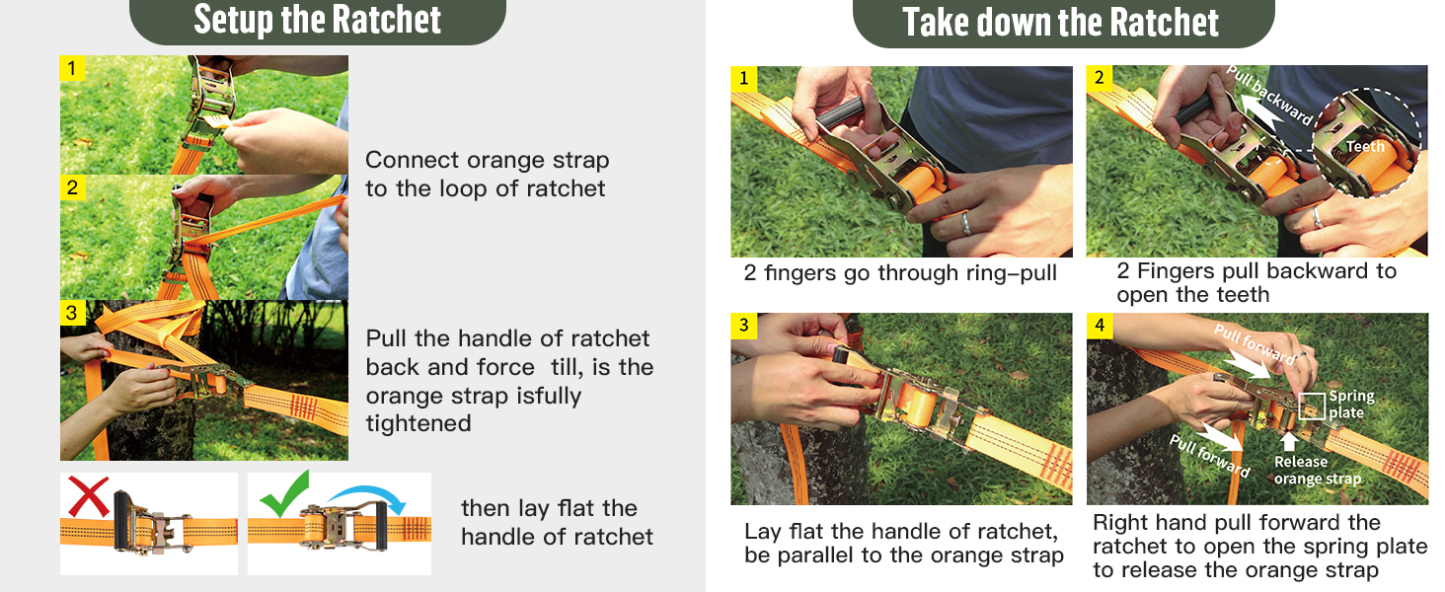 Setup the Ratchet

1

2

Connect orange strap to the loop of ratchet

3

Pull the handle of ratchet back and force  till, is the orange strap isfully tightened

then lay flat the handle of ratchet

Take down the Ratchet

1

2 fingers go through ring-pull

2

Pull backward

Teeth

2 Fingers pull backward to open the teeth

3

Lay flat the handle of ratchet, be parallel to the orange strap

4

Pull forward

Spring plate

Pull forward

Release orange strap

Right hand pull forward the ratchet to open the spring plate to release the orange strap