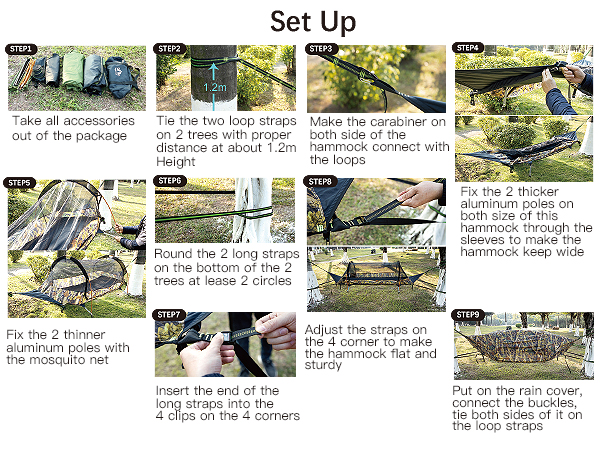 Set Up

STEP1
Take all accessories out of the package

STEP2
1.2m
Tie the two loop straps on 2 trees with proper distance at about 1.2m Height

STEP3
Make the carabiner on both side of the hammock connect with the loops

STEP4
Fix the 2 thicker aluminum poles on both size of this hammock through the sleeves to make the hammock keep wide

STEP5
Fix the 2 thinner aluminum poles with the mosquito net

STEP6
Round the 2 long straps on the bottom of the 2 trees at lease 2 circles

STEP7
Insert the end of the long straps into the 4 clips on the 4 corners

STEP8
Adjust the straps on the 4 corner to make the hammock flat and sturdy

STEP9
Put on the rain cover, connect the buckles, tie both sides of it on the loop straps