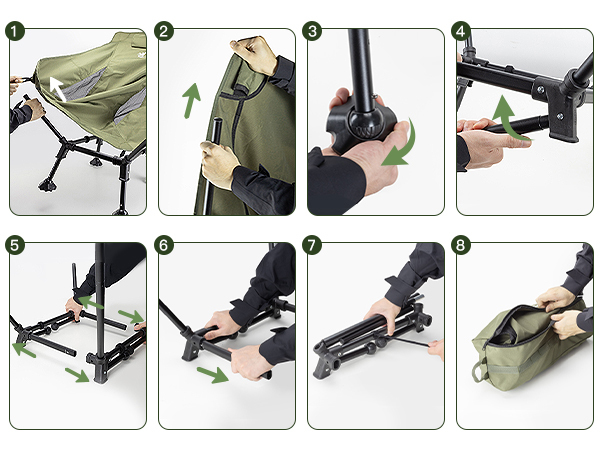 1
2
3
4
5
6
7
8