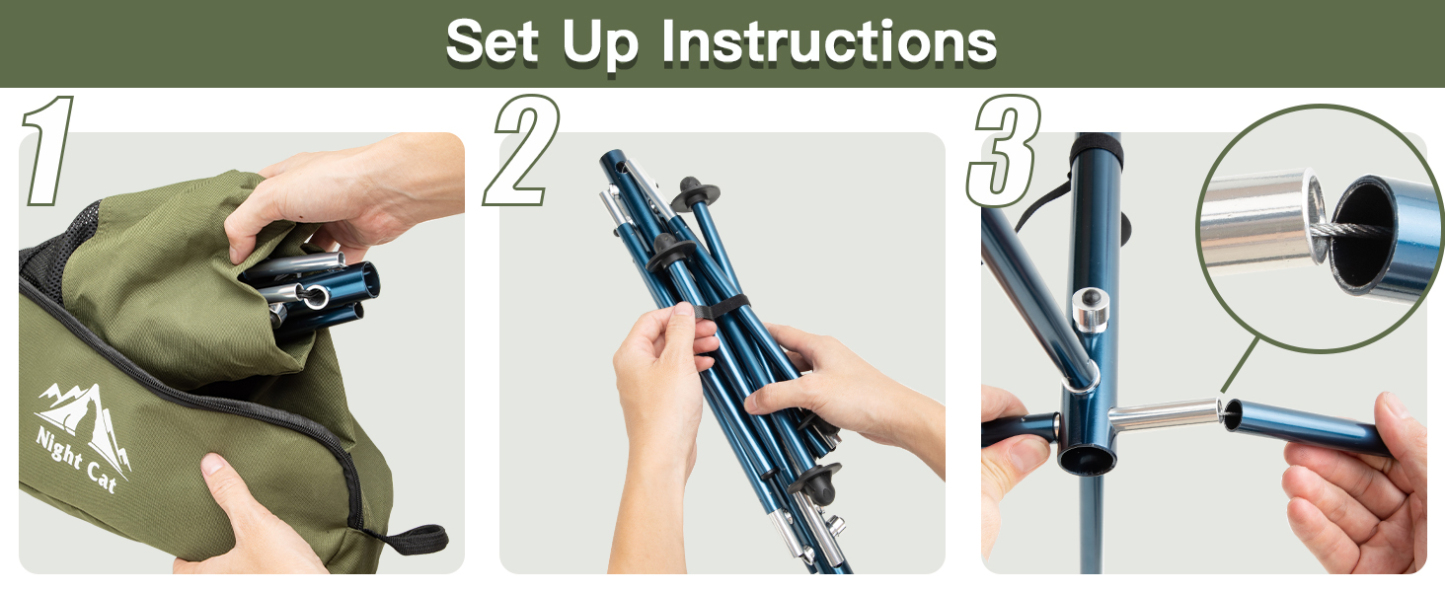 Set Up Instructions

1

Night Cat

2

3